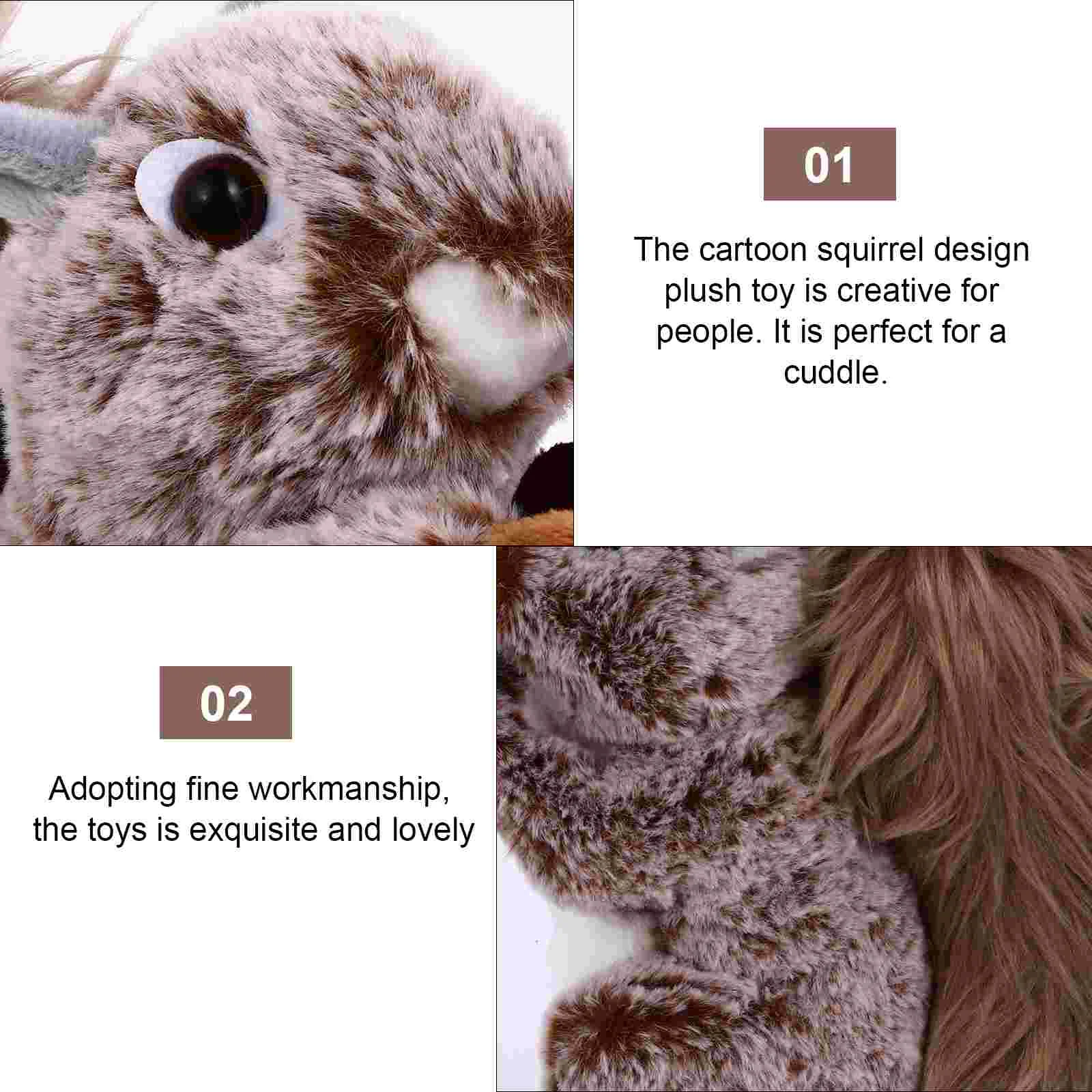 01

The cartoon squirrel design plush toy is creative for people. It is perfect for a cuddle.

02

Adopting fine workmanship, the toys is exquisite and lovely