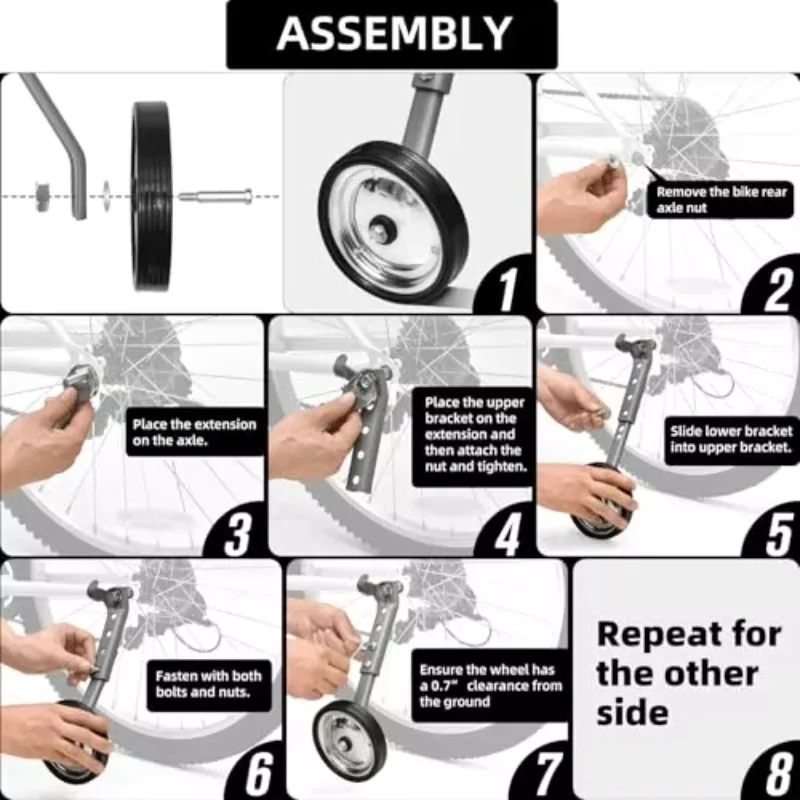 ASSEMBLY

1

Remove the bike rear axle nut

2

Place the extension on the axle.

3

Place the upper bracket on the extension and then attach the nut and tighten.

4

Slide lower bracket into upper bracket.

5

Fasten with both bolts and nuts.

6

Ensure the wheel has a 0.7" clearance from the ground

7

Repeat for the other side

8