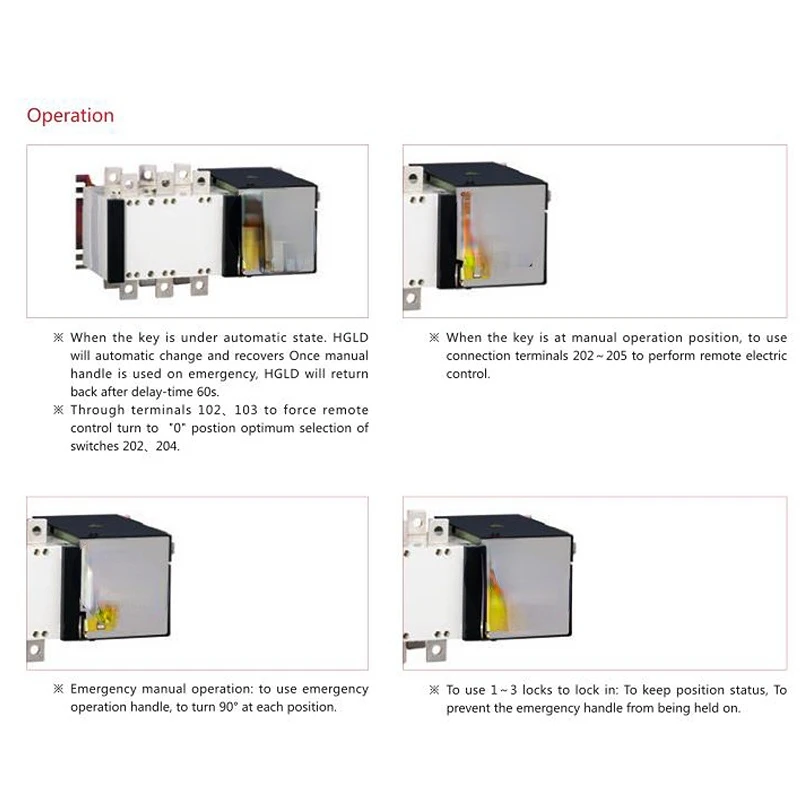 Operation

※ When the key is under automatic state. HGLD will automatic change and recovers Once manual handle is used on emergency, HGLD will return back after delay-time 60s.

※ Through terminals 102、103 to force remote control turn to "0" postion optimum selection of switches 202、204.

※ When the key is at manual operation position, to use connection terminals 202～205 to perform remote electric control.

※ Emergency manual operation: to use emergency operation handle, to turn 90° at each position.

※ To use 1～3 locks to lock in: To keep position status, To prevent the emergency handle from being held on.