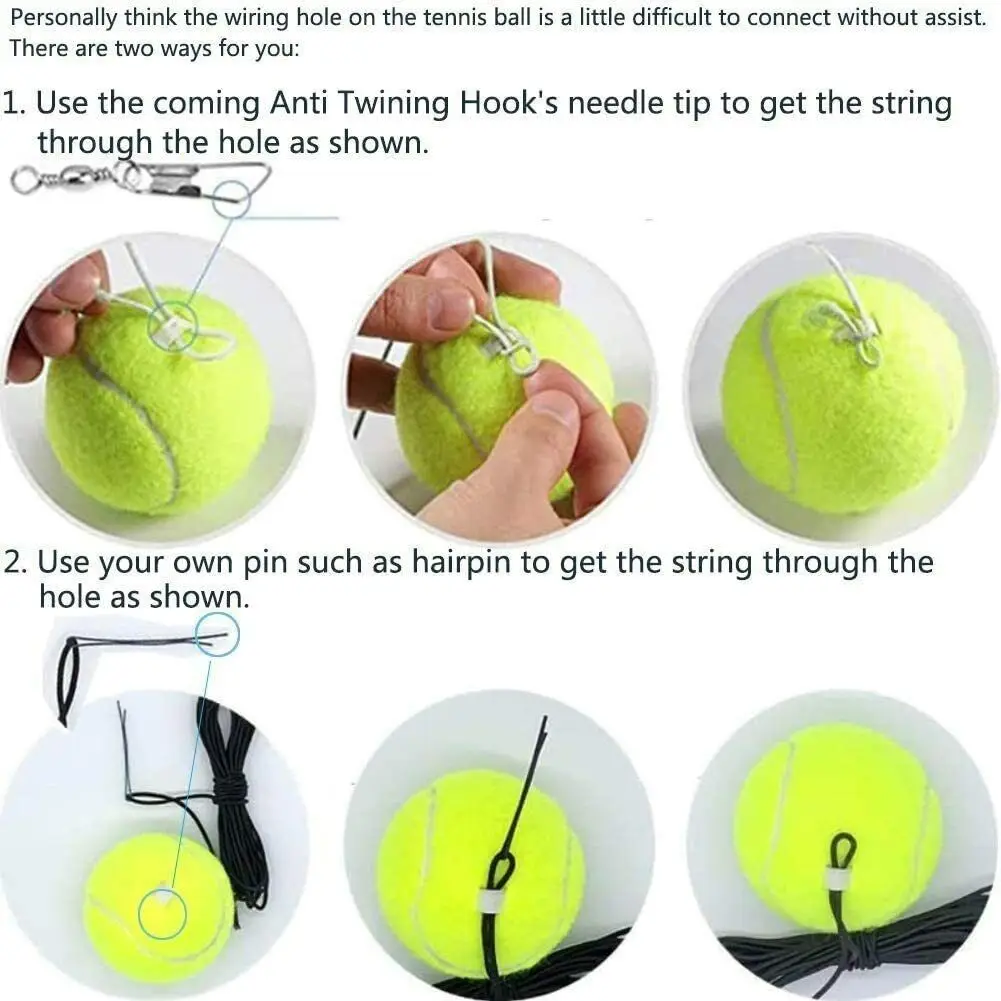 Personally think the wiring hole on the tennis ball is a little difficult to connect without assist. There are two ways for you:

1. Use the coming Anti Twining Hook's needle tip to get the string through the hole as shown.

2. Use your own pin such as hairpin to get the string through the hole as shown.