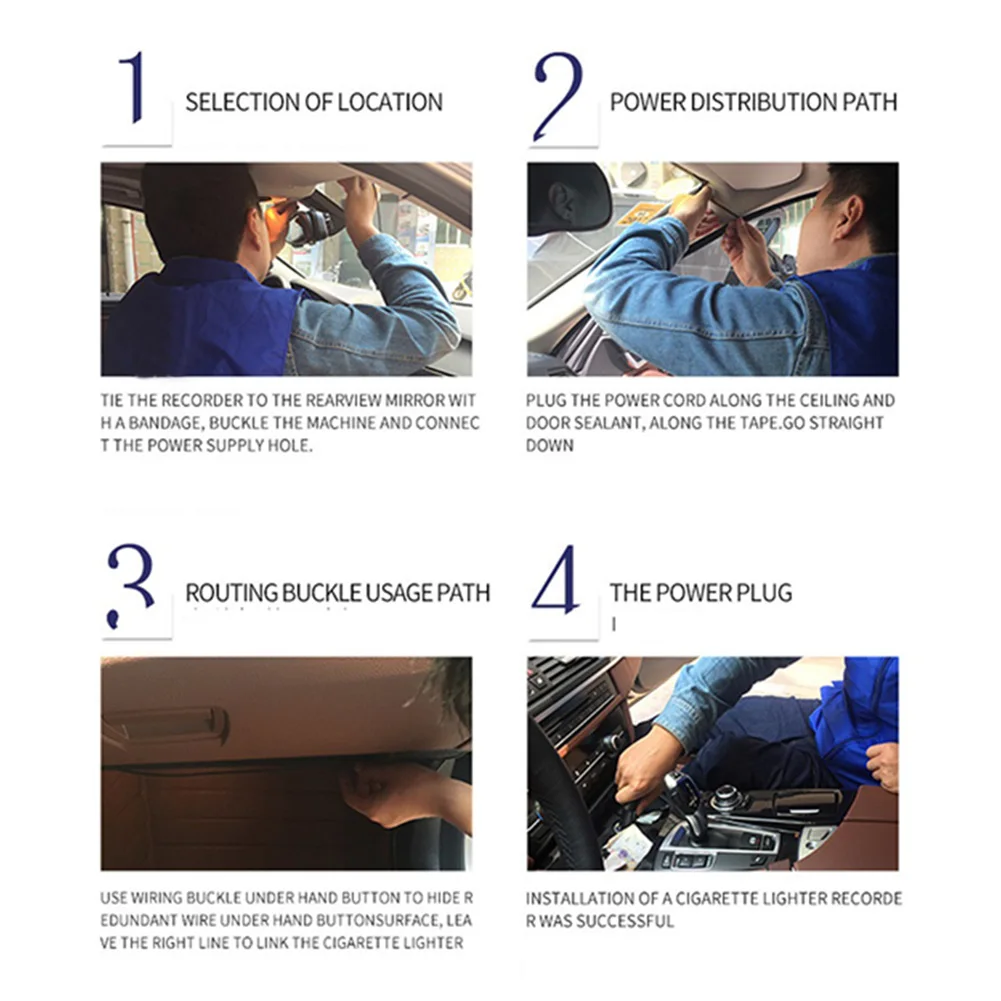 1 SELECTION OF LOCATION

TIE THE RECORDER TO THE REARVIEW MIRROR WIT H A BANDAGE, BUCKLE THE MACHINE AND CONNEC T THE POWER SUPPLY HOLE.

2 POWER DISTRIBUTION PATH

PLUG THE POWER CORD ALONG THE CEILING AND DOOR SEALANT, ALONG THE TAPE.GO STRAIGHT DOWN

3 ROUTING BUCKLE USAGE PATH

USE WIRING BUCKLE UNDER HAND BUTTON TO HIDE R EDUNDANT WIRE UNDER HAND BUTTONSURFACE, LEA VE THE RIGHT LINE TO LINK THE CIGARETTE LIGHTER

4 THE POWER PLUG

INSTALLATION OF A CIGARETTE LIGHTER RECORDE R WAS SUCCESSFUL