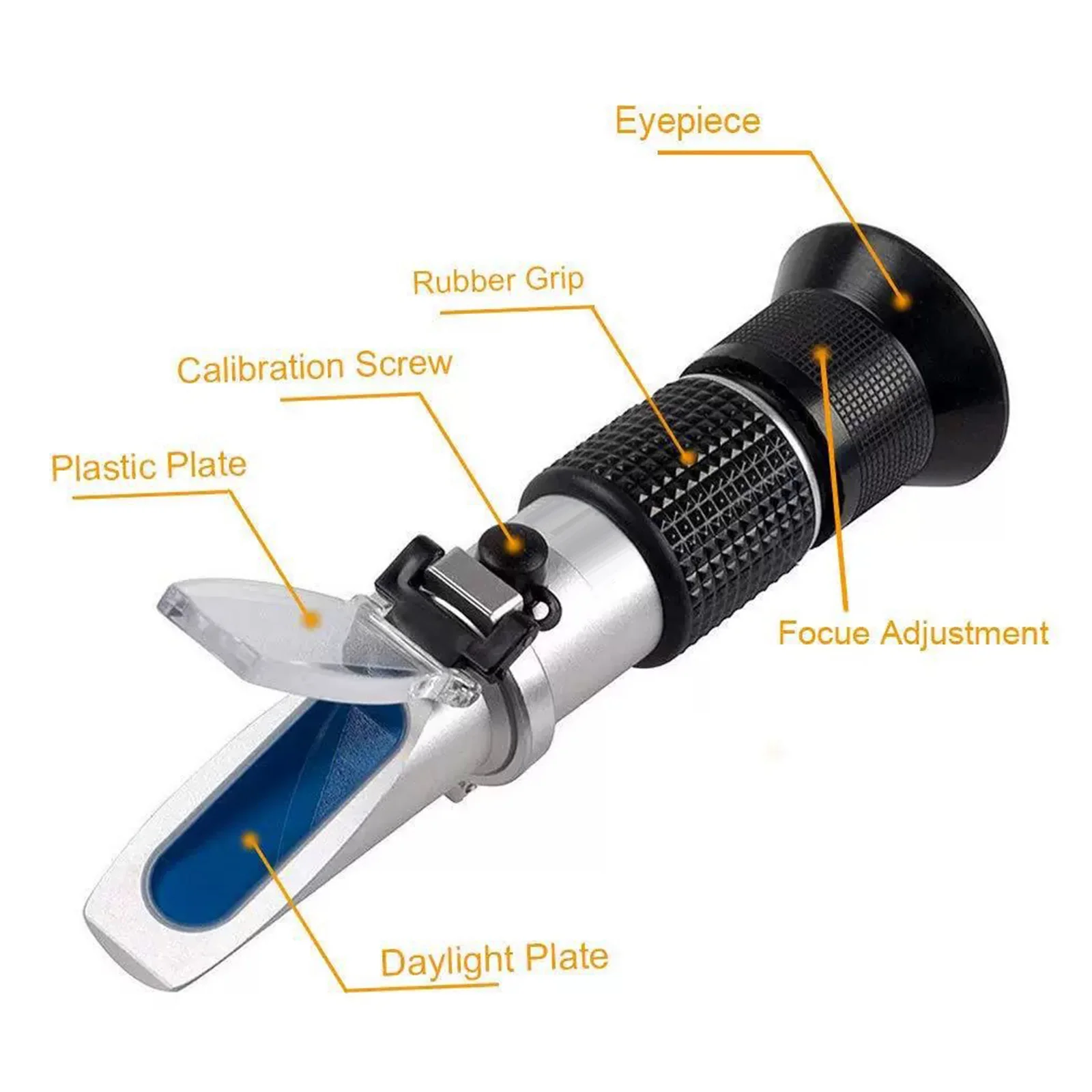 Eyepiece

Rubber Grip

Calibration Screw

Plastic Plate

Focue Adjustment

Daylight Plate