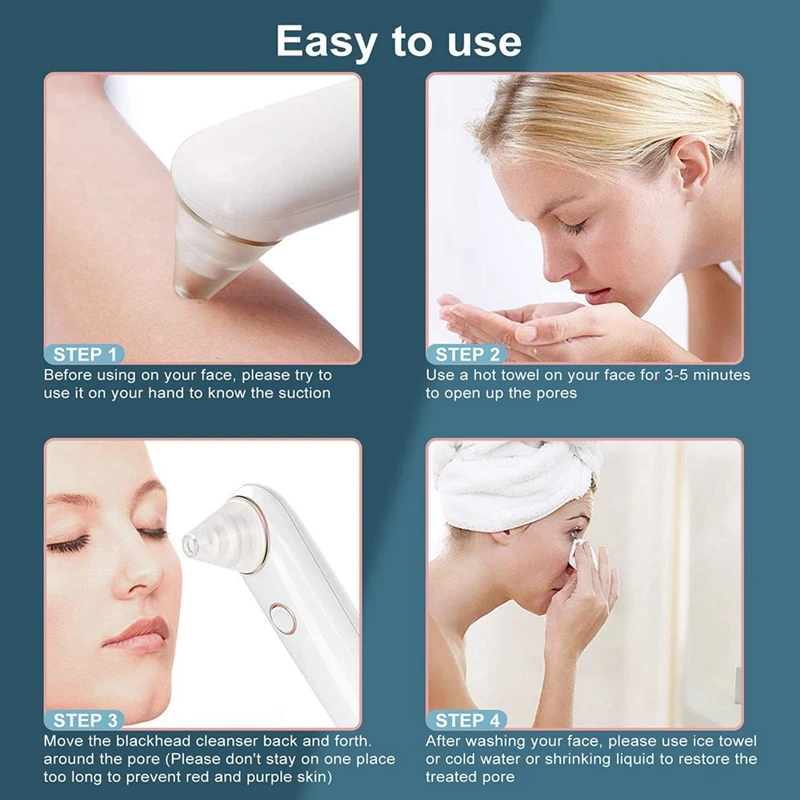 Easy to use

STEP 1
Before using on your face, please try to use it on your hand to know the suction

STEP 2
Use a hot towel on your face for 3-5 minutes to open up the pores

STEP 3
Move the blackhead cleanser back and forth. around the pore (Please don't stay on one place too long to prevent red and purple skin)

STEP 4
After washing your face, please use ice towel or cold water or shrinking liquid to restore the treated pore