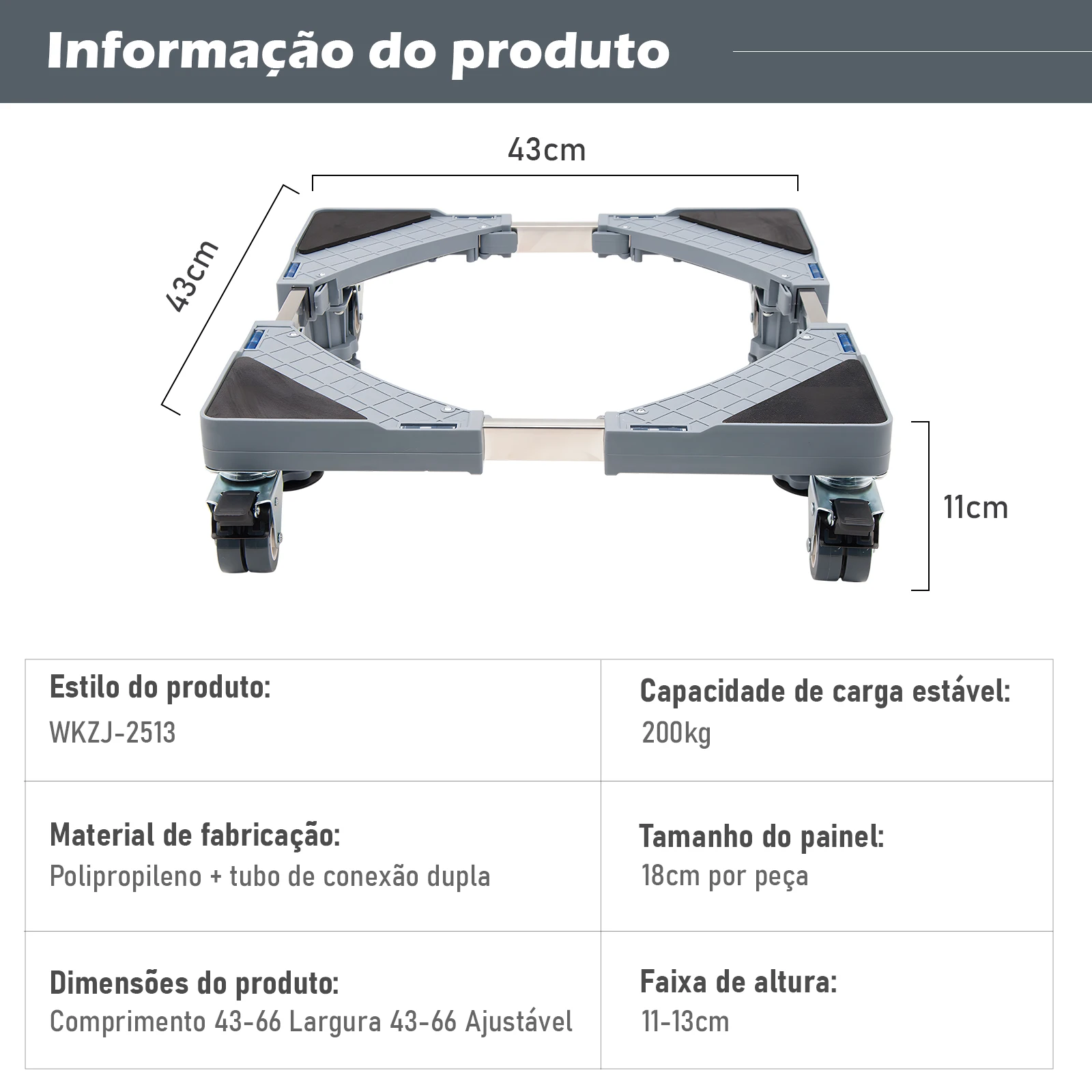 Informação do produto

43cm

43cm

11cm

| Estilo do produto: WKZJ-2513 | Capacidade de carga estável: 200kg |
|---|---|
| Material de fabricação: Polipropileno + tubo de conexão dupla | Tamanho do painel: 18cm por peça |
| Dimensões do produto: Comprimento 43-66 Largura 43-66 Ajustável | Faixa de altura: 11-13cm |