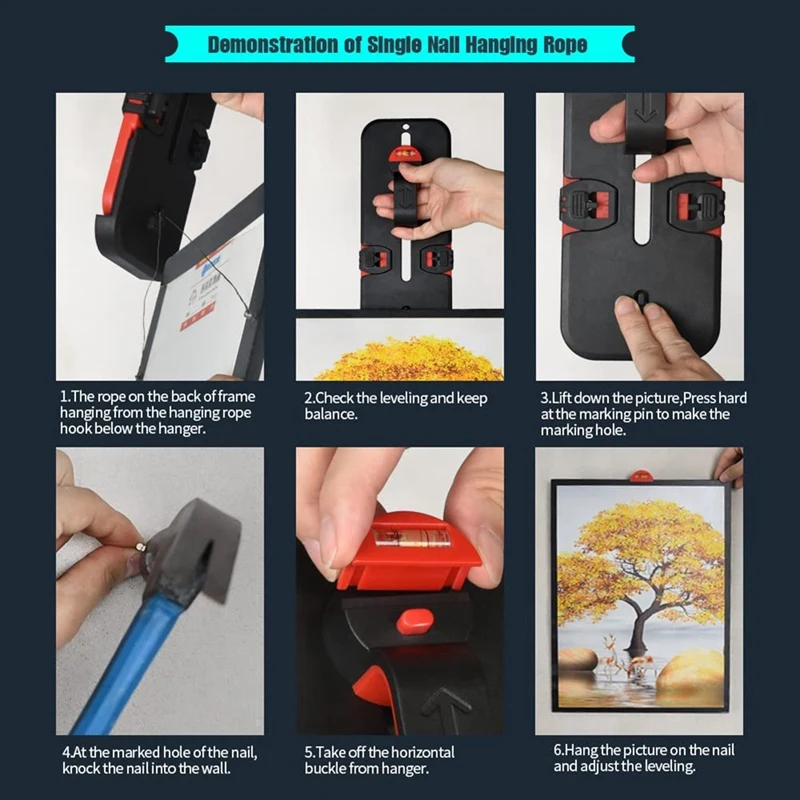 Demonstration of Single Nail Hanging Rope

1.The rope on the back of frame hanging from the hanging rope hook below the hanger.

2.Check the leveling and keep balance.

3.Lift down the picture,Press hard at the marking pin to make the marking hole.

4.At the marked hole of the nail, knock the nail into the wall.

5.Take off the horizontal buckle from hanger.

6.Hang the picture on the nail and adjust the leveling.