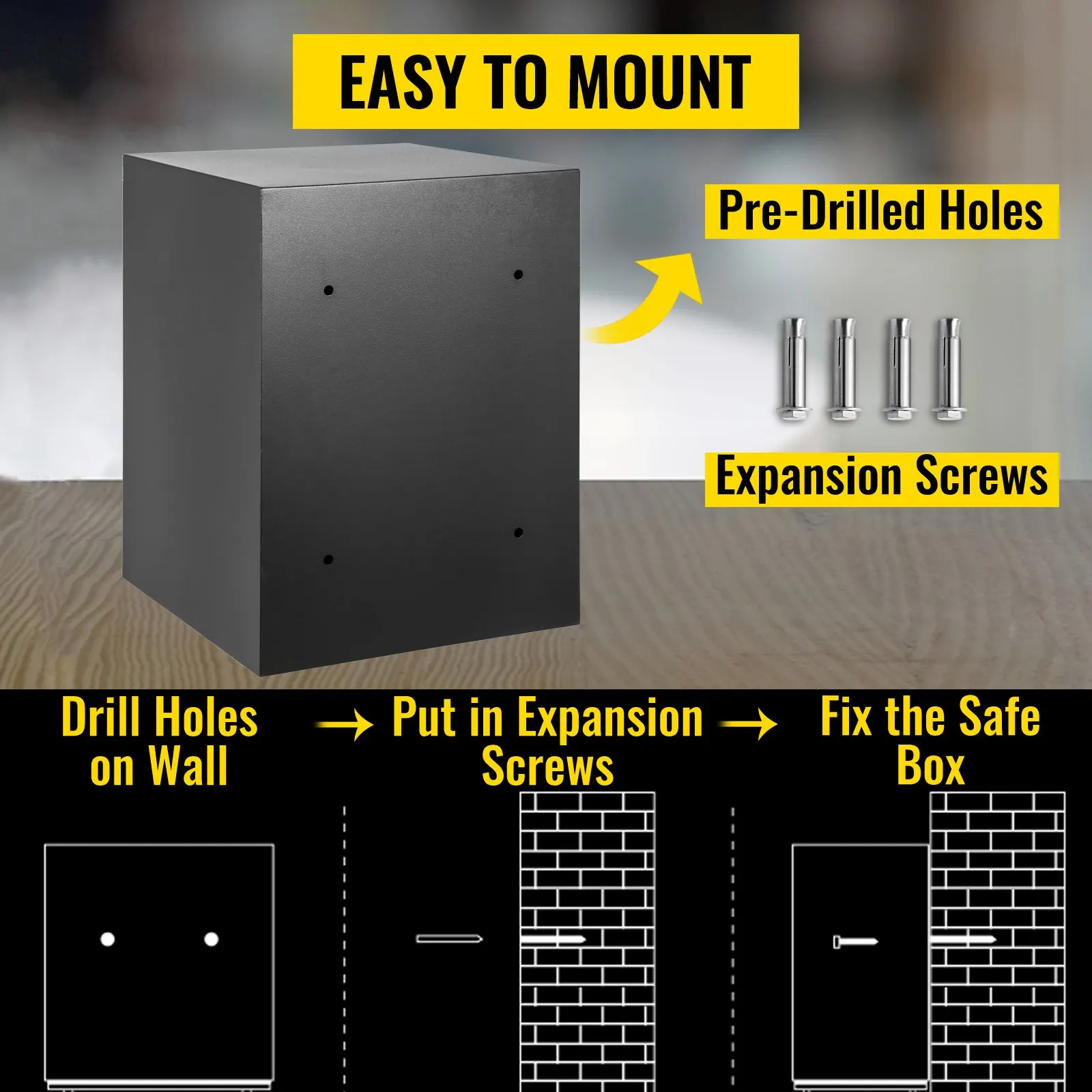 EASY TO MOUNT

Pre-Drilled Holes

Expansion Screws

Drill Holes on Wall → Put in Expansion Screws → Fix the Safe Box