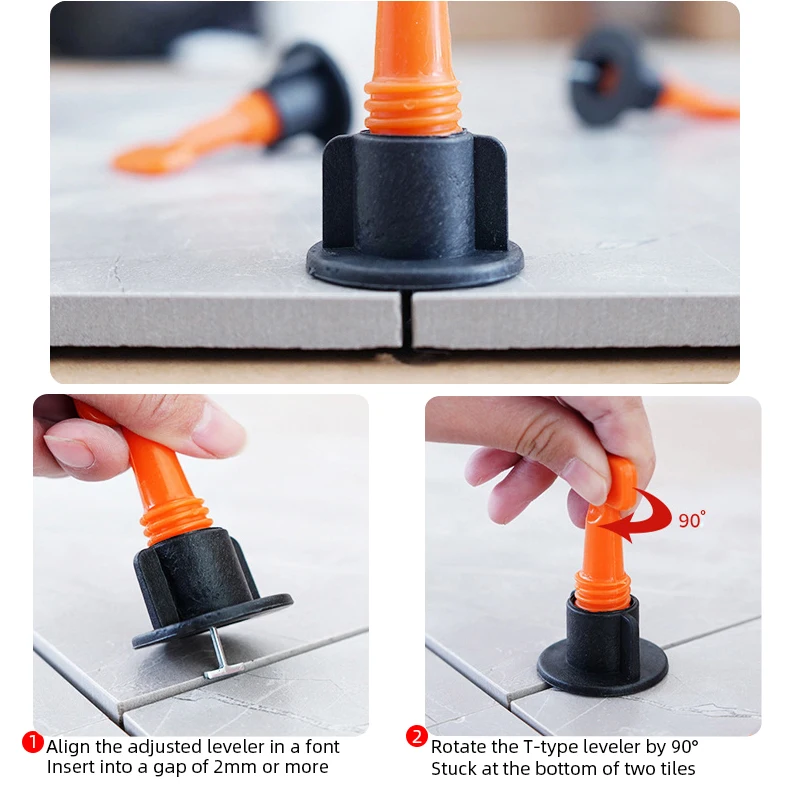 90°

1 Align the adjusted leveler in a font
Insert into a gap of 2mm or more

2 Rotate the T-type leveler by 90°
Stuck at the bottom of two tiles