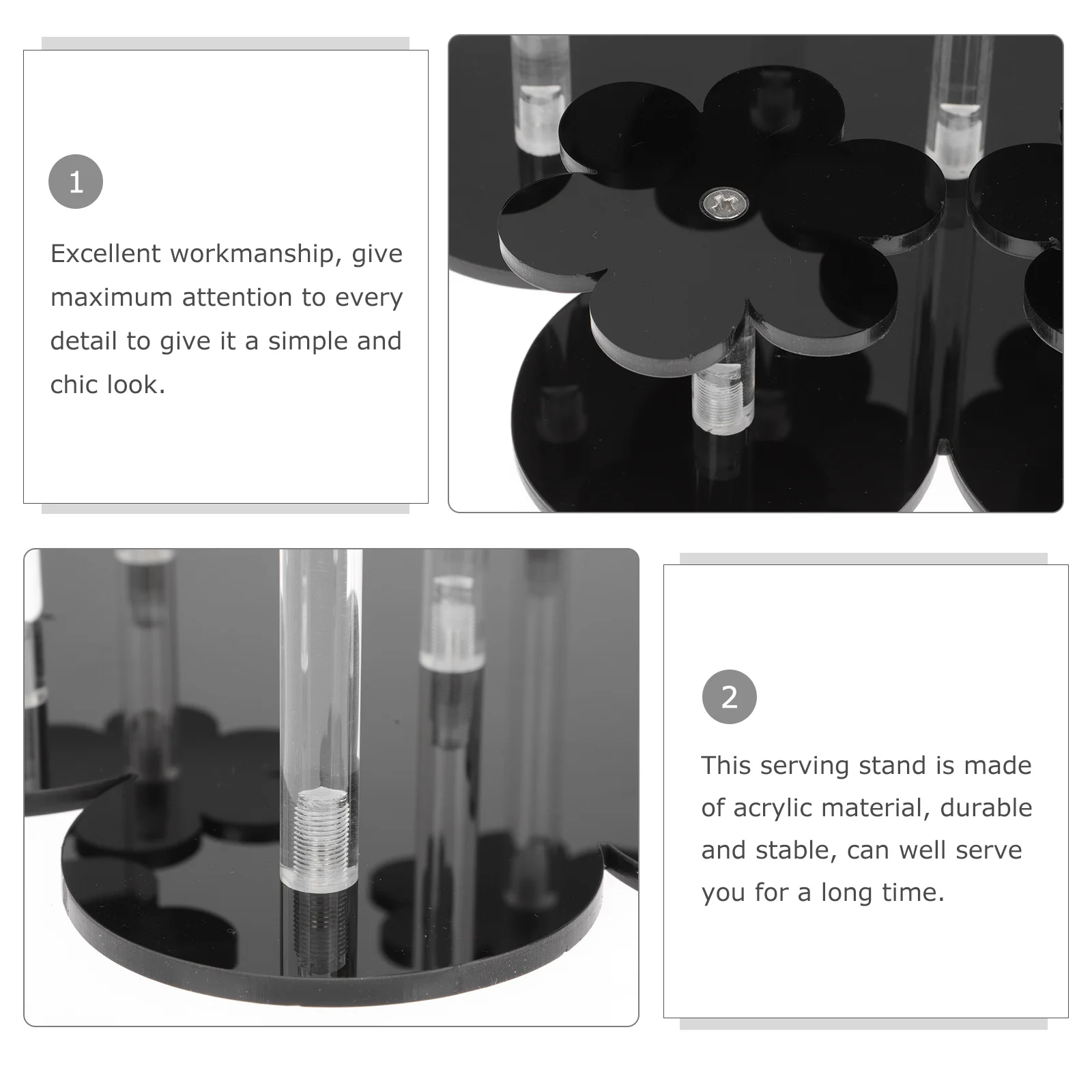 1

Excellent workmanship, give maximum attention to every detail to give it a simple and chic look.

2

This serving stand is made of acrylic material, durable and stable, can well serve you for a long time.