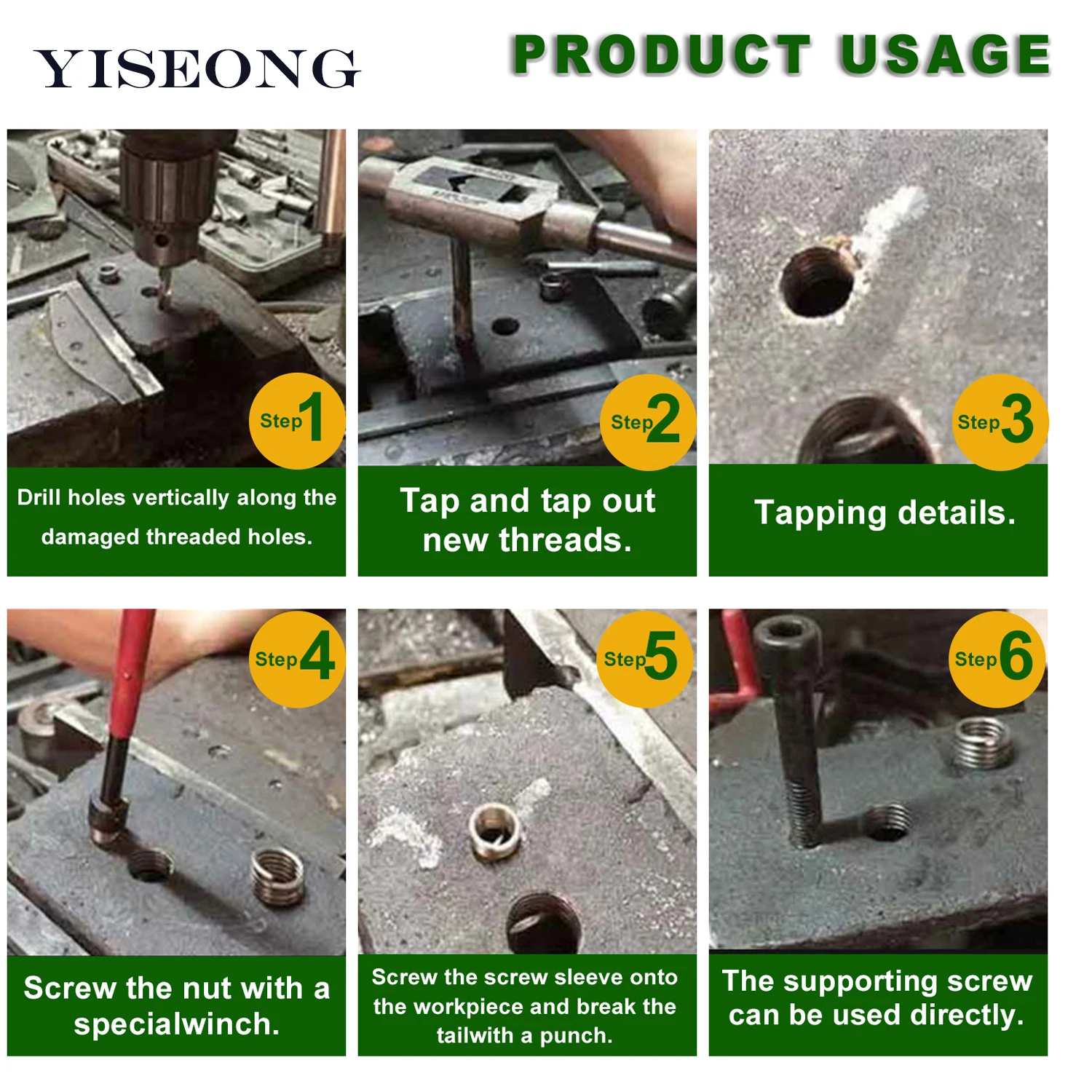 YISEONG

PRODUCT USAGE

Step 1

Drill holes vertically along the damaged threaded holes.

Step 2

Tap and tap out new threads.

Step 3

Tapping details.

Step 4

Screw the nut with a specialwinch.

Step 5

Screw the screw sleeve onto the workpiece and break the tailwith a punch.

Step 6

The supporting screw can be used directly.