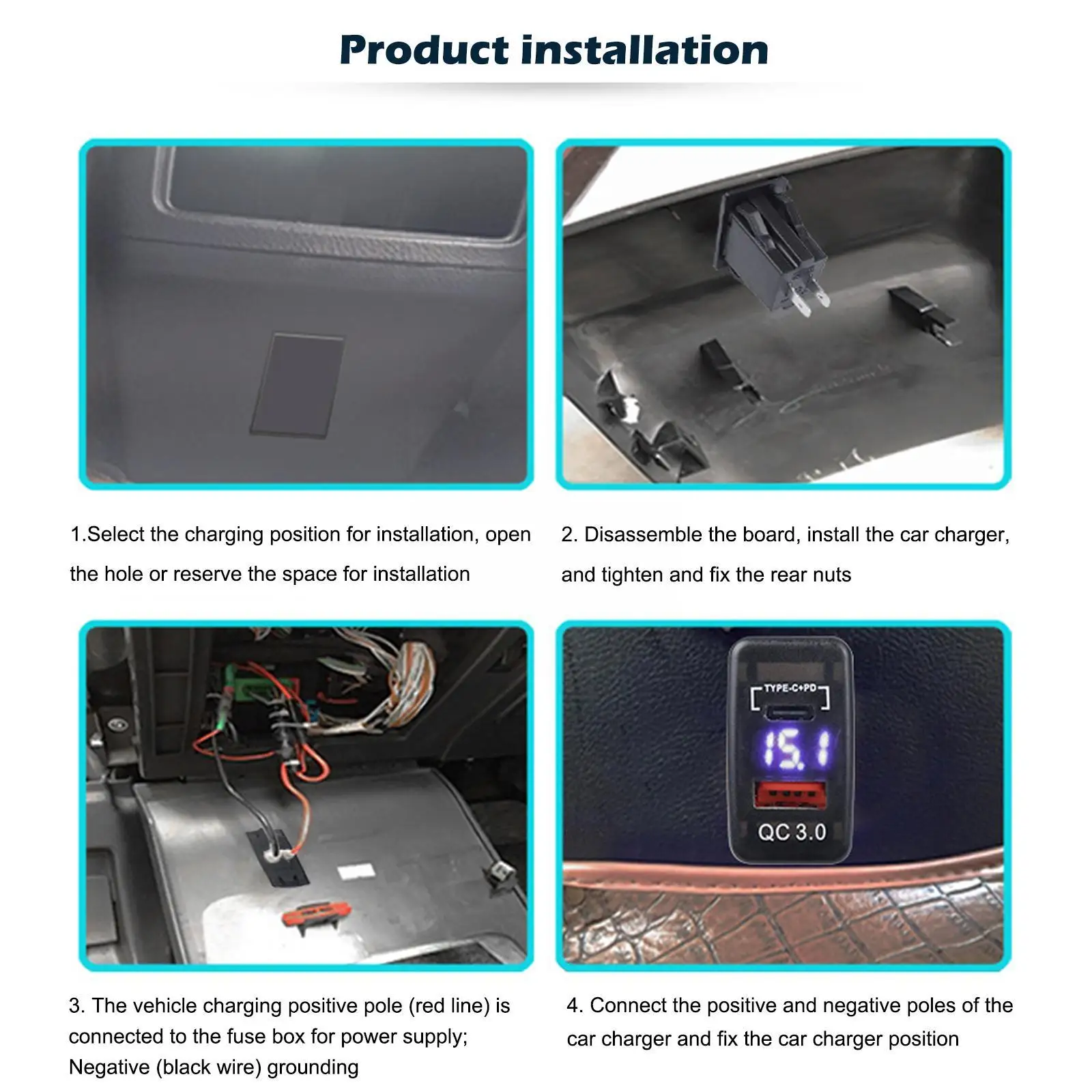 Product installation

1.Select the charging position for installation, open the hole or reserve the space for installation

2. Disassemble the board, install the car charger, and tighten and fix the rear nuts

TYPE-C+PD

15.1

QC 3.0

3. The vehicle charging positive pole (red line) is connected to the fuse box for power supply; Negative (black wire) grounding

4. Connect the positive and negative poles of the car charger and fix the car charger position