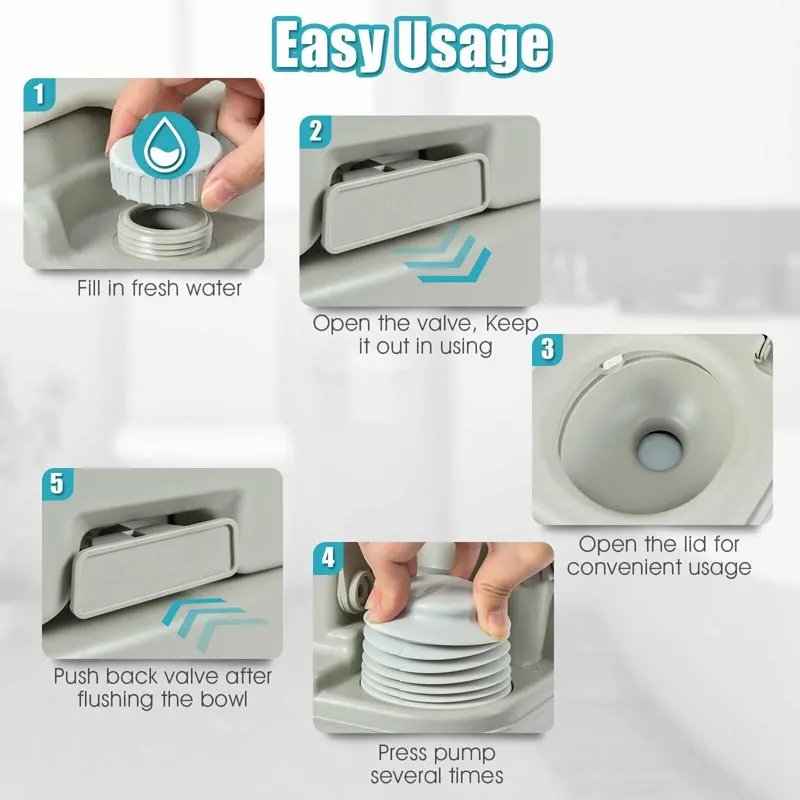 Easy Usage

1
Fill in fresh water

2
Open the valve, Keep it out in using

3
Open the lid for convenient usage

4
Press pump several times

5
Push back valve after flushing the bowl