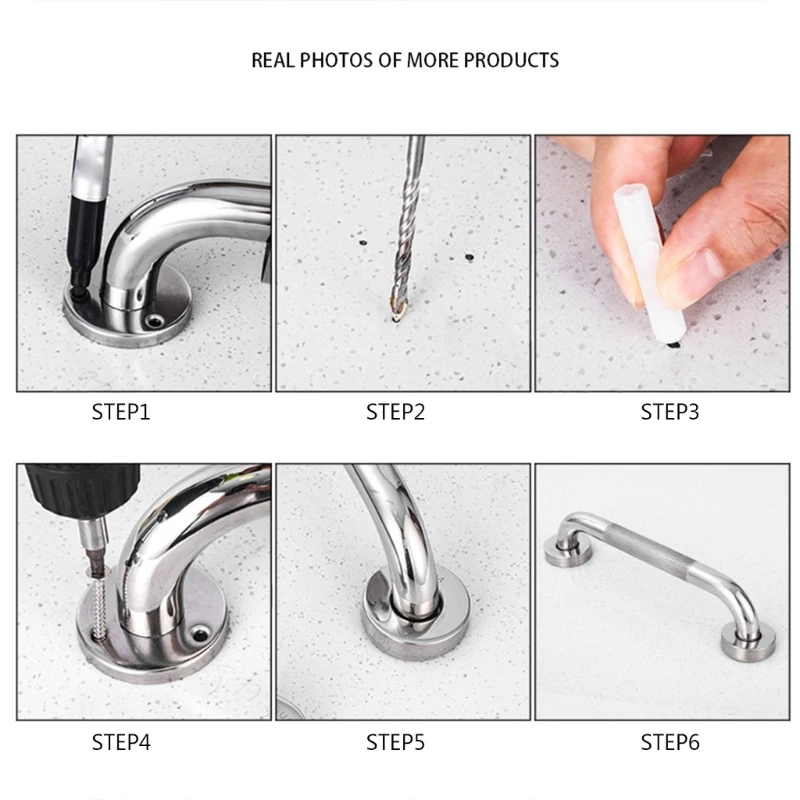 REAL PHOTOS OF MORE PRODUCTS

STEP1

STEP2

STEP3

STEP4

STEP5

STEP6