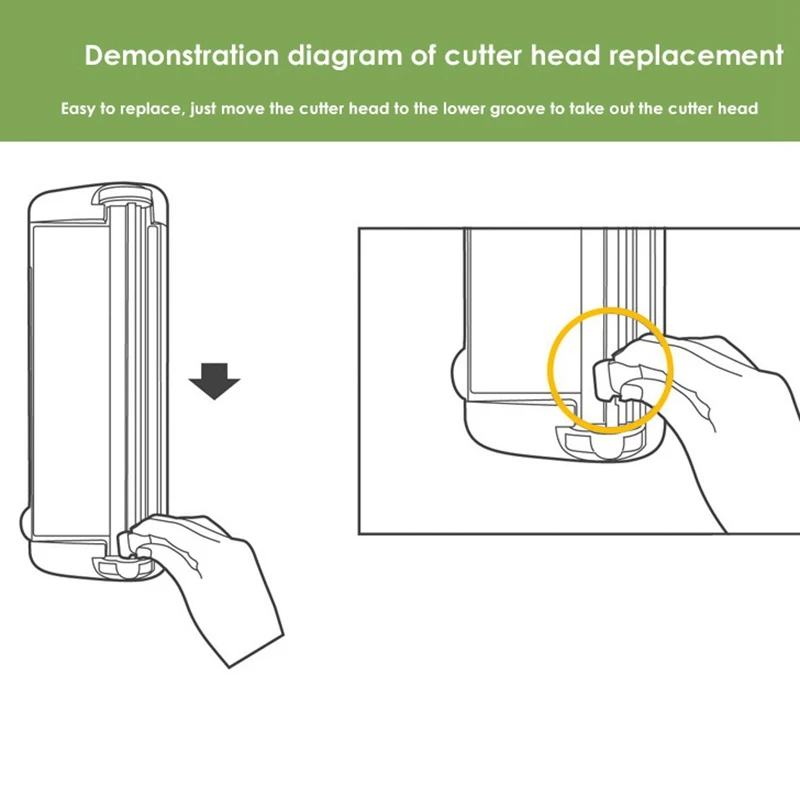 Demonstration diagram of cutter head replacement

Easy to replace, just move the cutter head to the lower groove to take out the cutter head