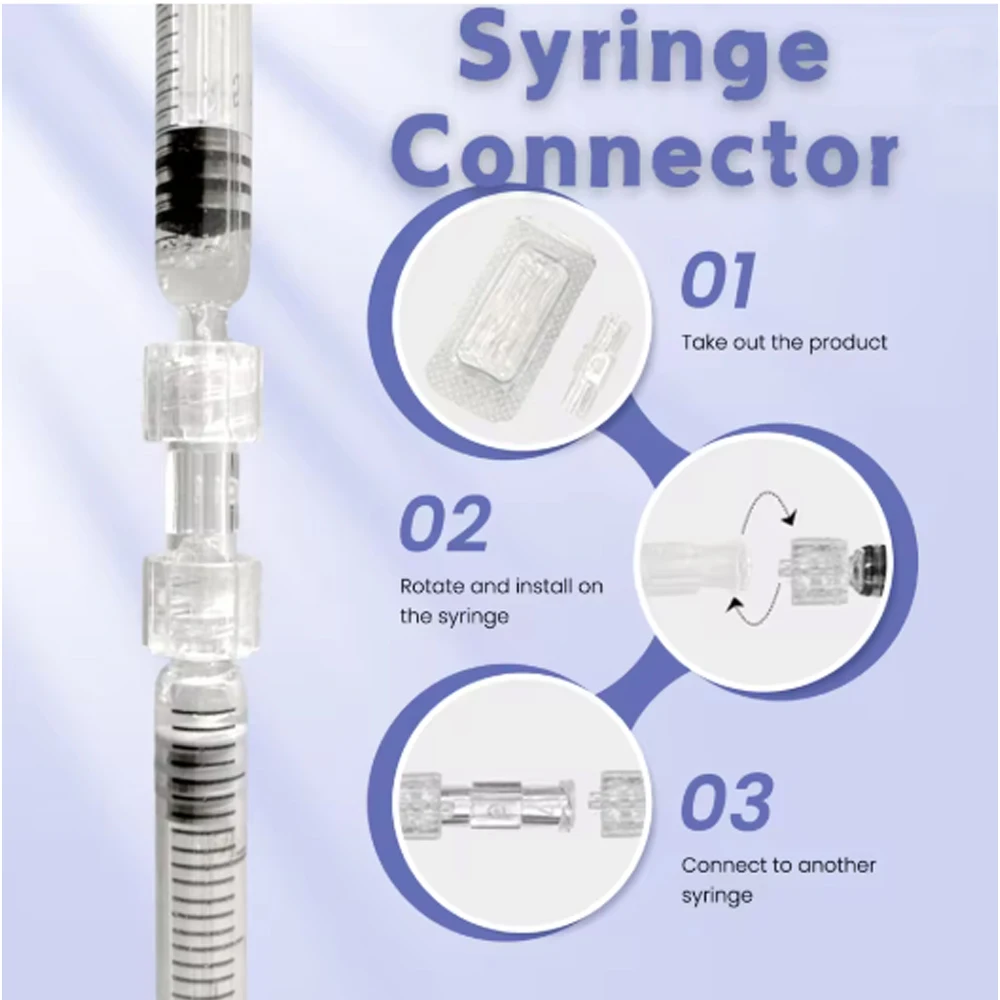 Syringe Connector

01
Take out the product

02
Rotate and install on the syringe

03
Connect to another syringe