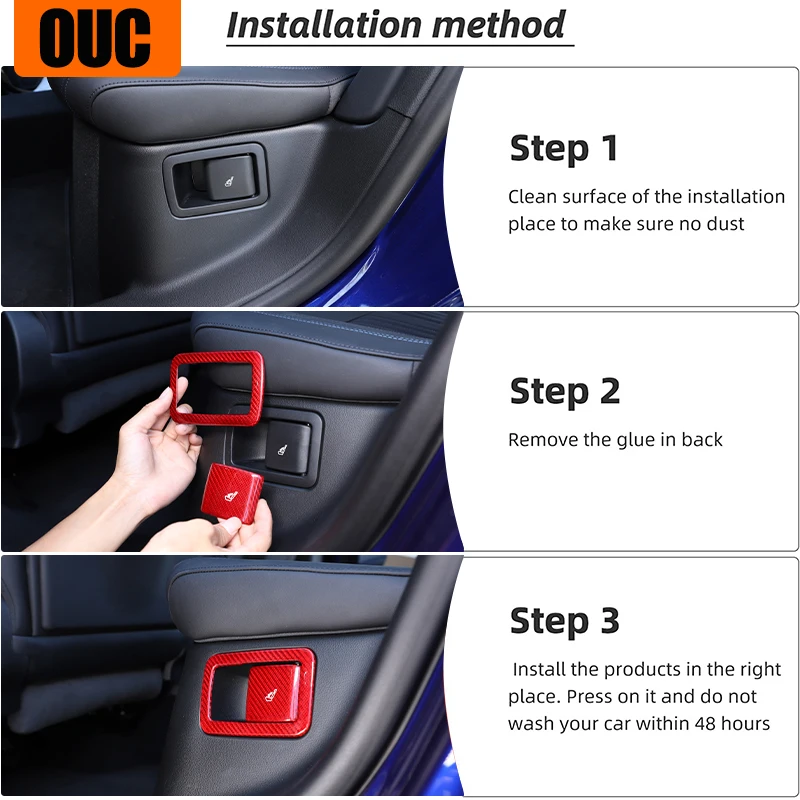 OUC

Installation method

Step 1

Clean surface of the installation place to make sure no dust

Step 2

Remove the glue in back

Step 3

Install the products in the right place. Press on it and do not wash your car within 48 hours