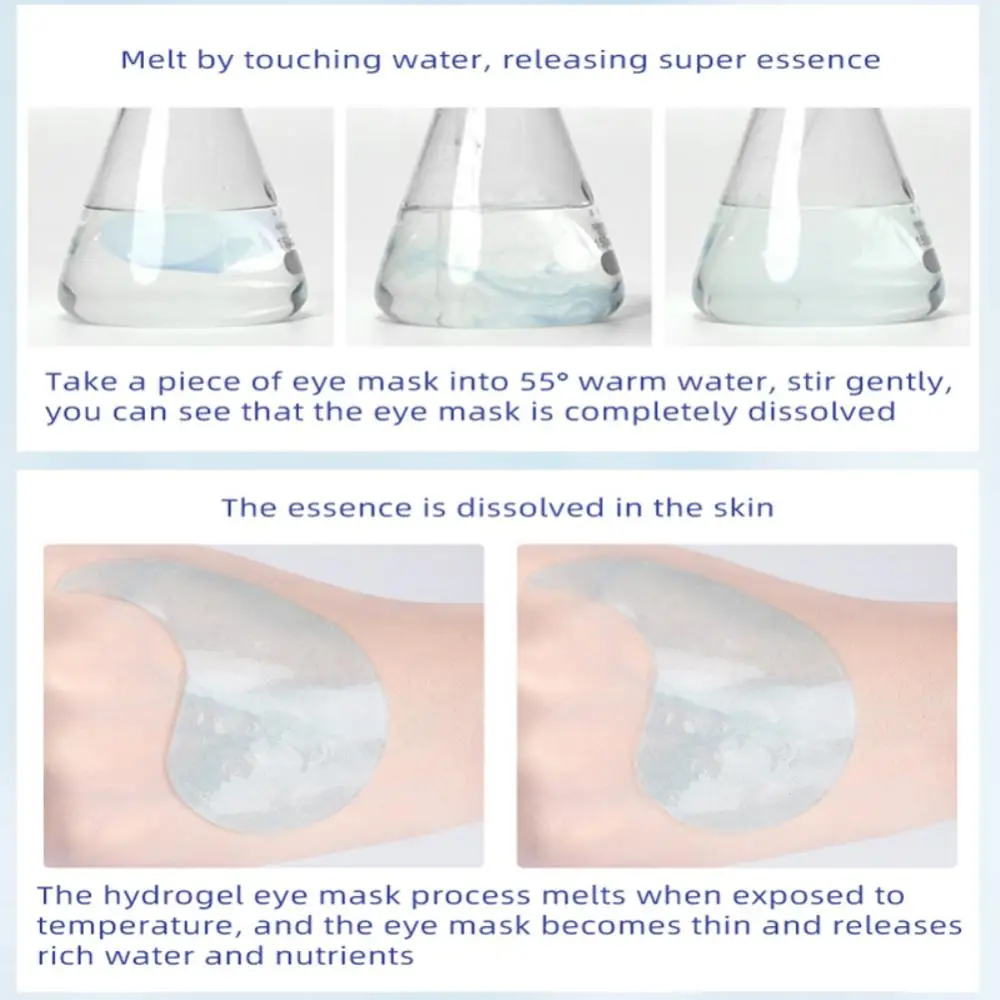 Melt by touching water, releasing super essence

Take a piece of eye mask into 55° warm water, stir gently, you can see that the eye mask is completely dissolved

The essence is dissolved in the skin

The hydrogel eye mask process melts when exposed to temperature, and the eye mask becomes thin and releases rich water and nutrients