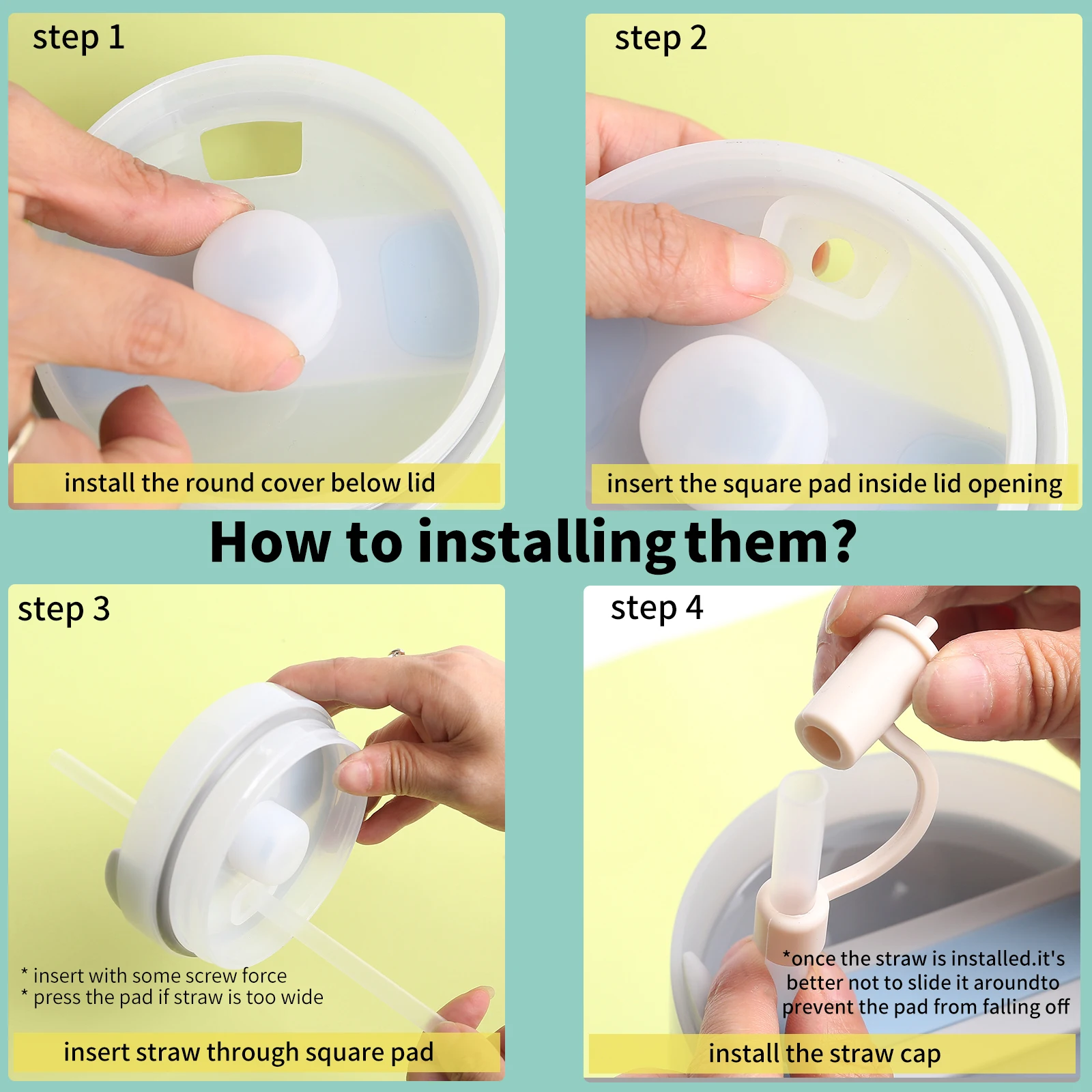 step 1

install the round cover below lid

step 2

insert the square pad inside lid opening

How to installing them?

step 3

* insert with some screw force
* press the pad if straw is too wide

insert straw through square pad

step 4

*once the straw is installed.it's better not to slide it aroundto prevent the pad from falling off

install the straw cap