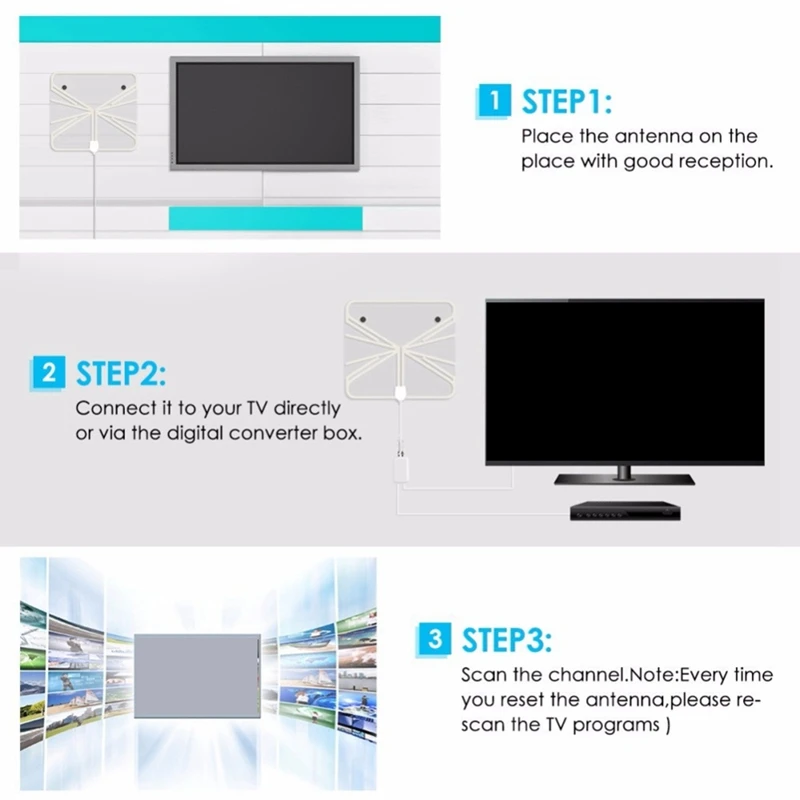 1 STEP1:
Place the antenna on the place with good reception.

2 STEP2:
Connect it to your TV directly or via the digital converter box.

3 STEP3:
Scan the channel.Note:Every time you reset the antenna,please re-scan the TV programs )