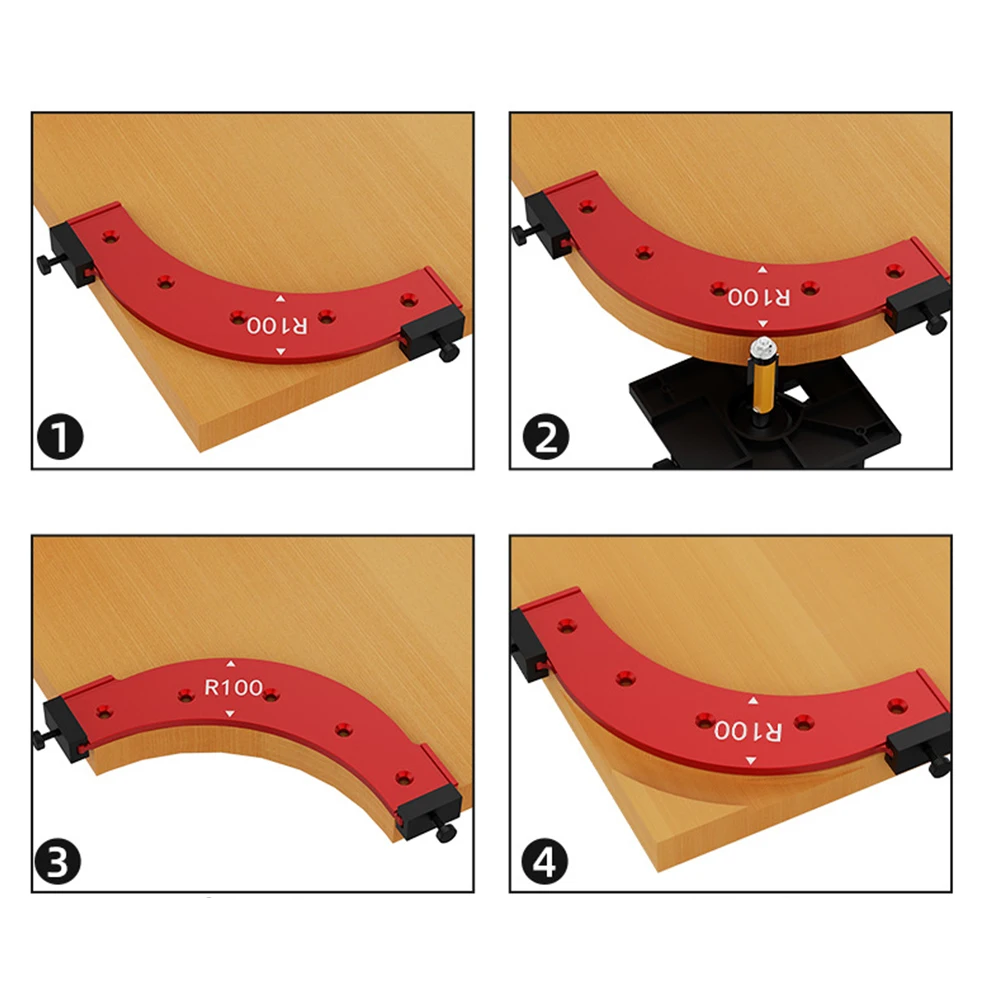 R100
1
R100
2
R100
3
R100
4