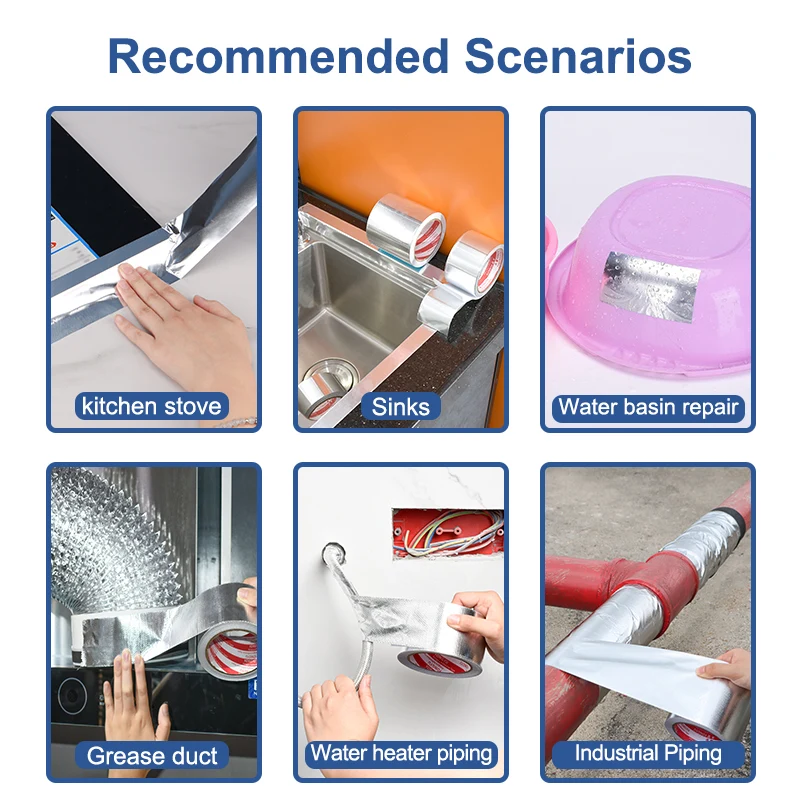 Recommended Scenarios

kitchen stove

Sinks

Water basin repair

Grease duct

Water heater piping

Industrial Piping