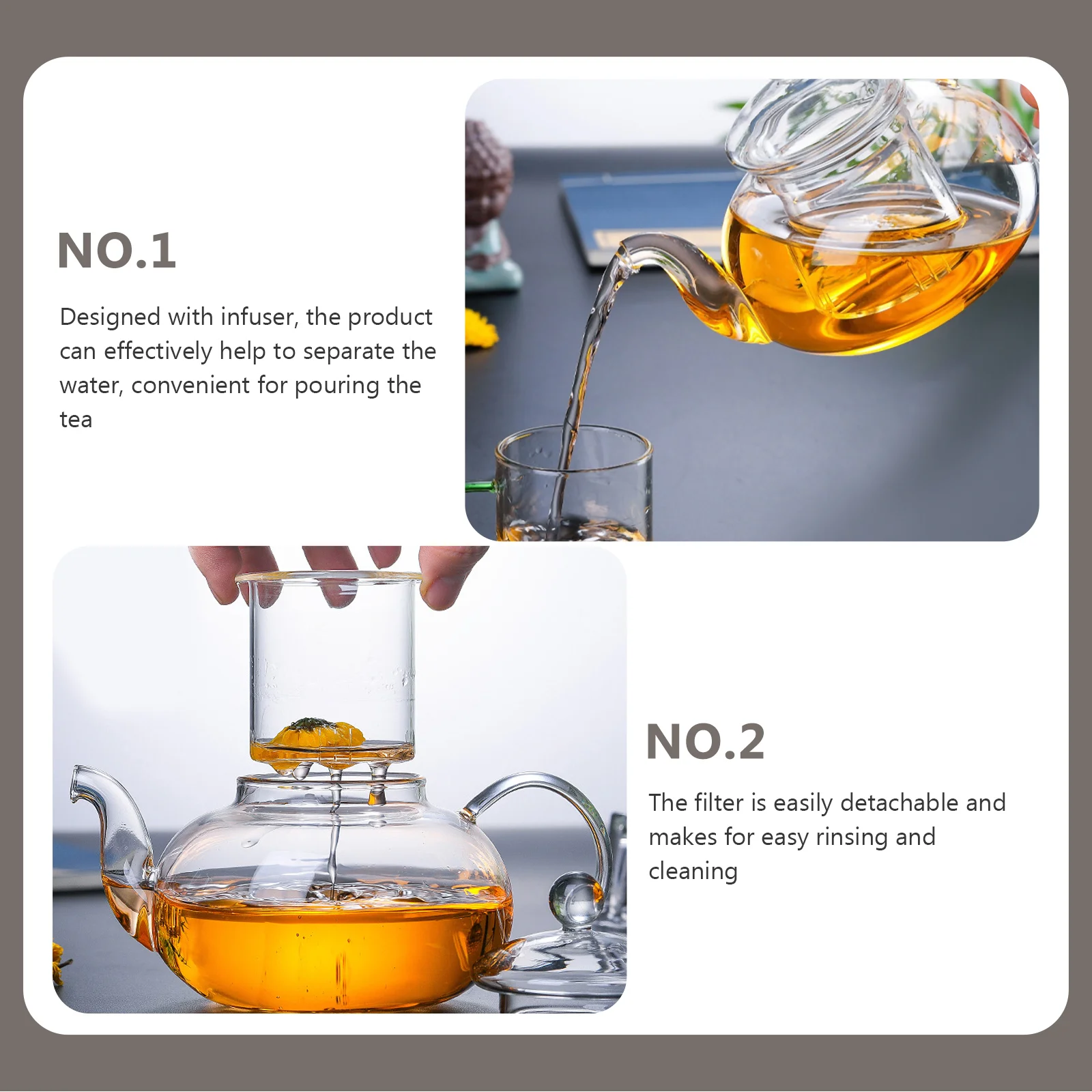 NO.1

Designed with infuser, the product can effectively help to separate the water, convenient for pouring the tea

NO.2

The filter is easily detachable and makes for easy rinsing and cleaning