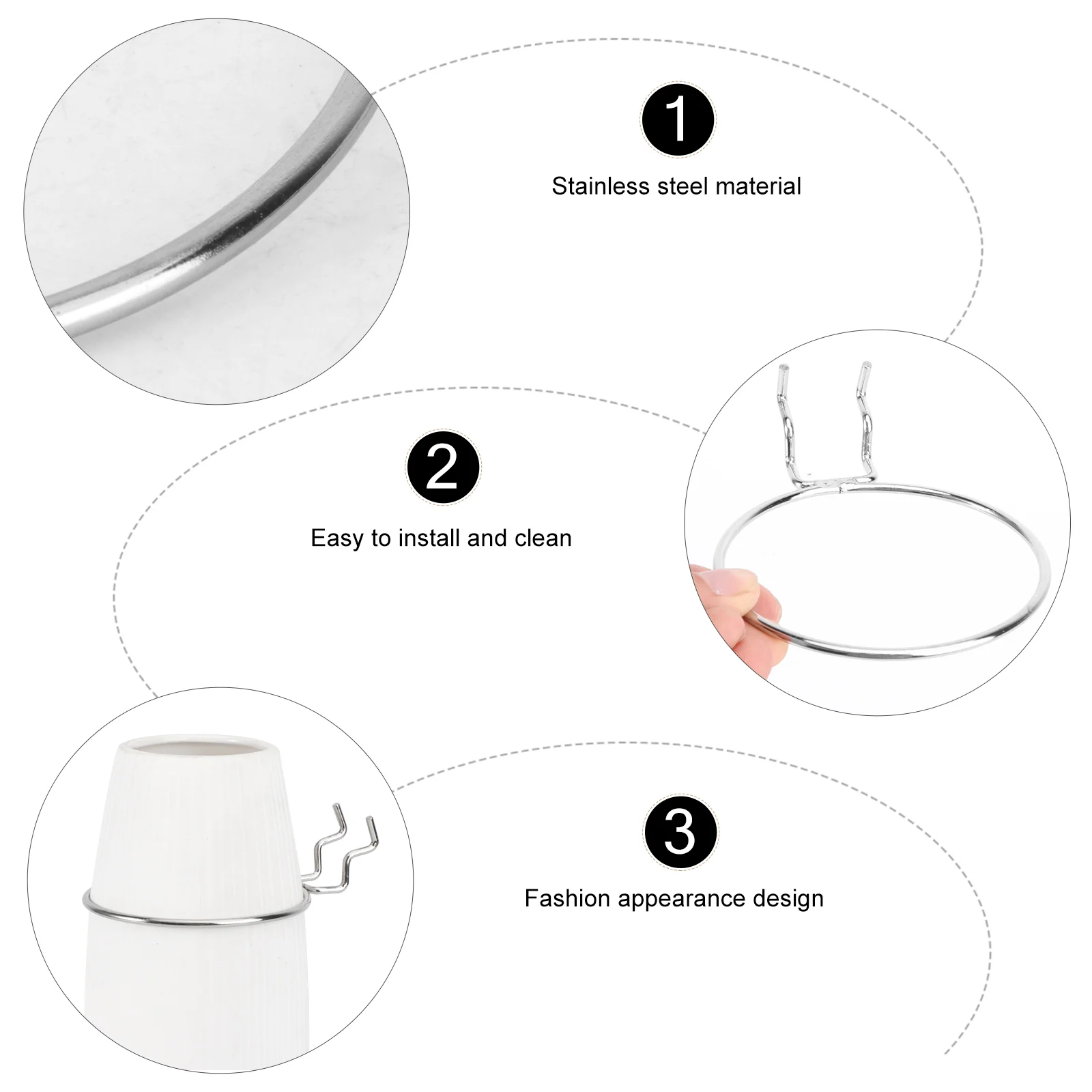 1

Stainless steel material

2

Easy to install and clean

3

Fashion appearance design