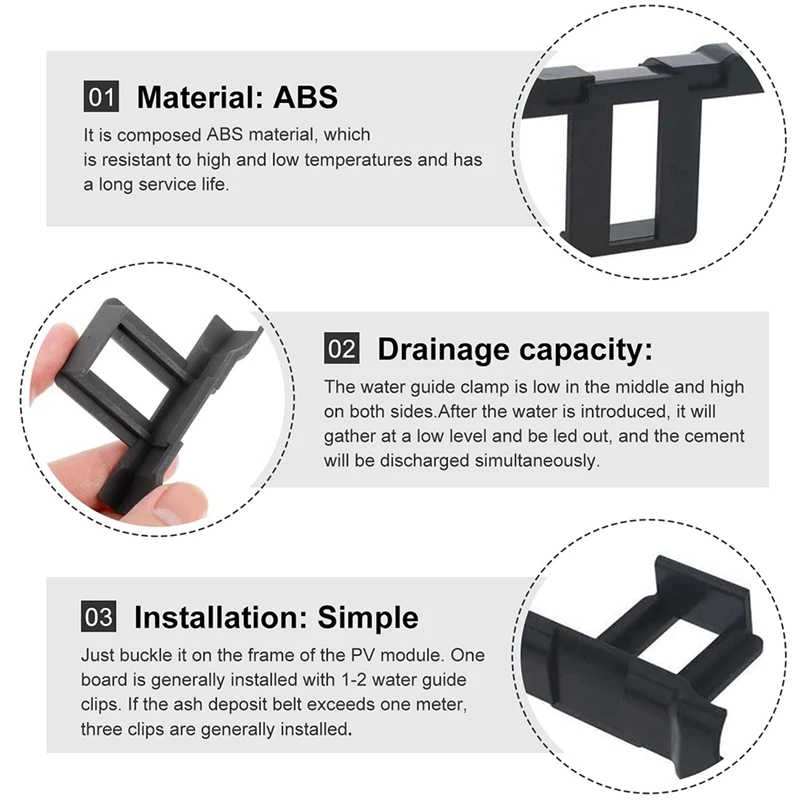 01 Material: ABS

It is composed ABS material, which is resistant to high and low temperatures and has a long service life.

02 Drainage capacity:

The water guide clamp is low in the middle and high on both sides.After the water is introduced, it will gather at a low level and be led out, and the cement will be discharged simultaneously.

03 Installation: Simple

Just buckle it on the frame of the PV module. One board is generally installed with 1-2 water guide clips. If the ash deposit belt exceeds one meter, three clips are generally installed.