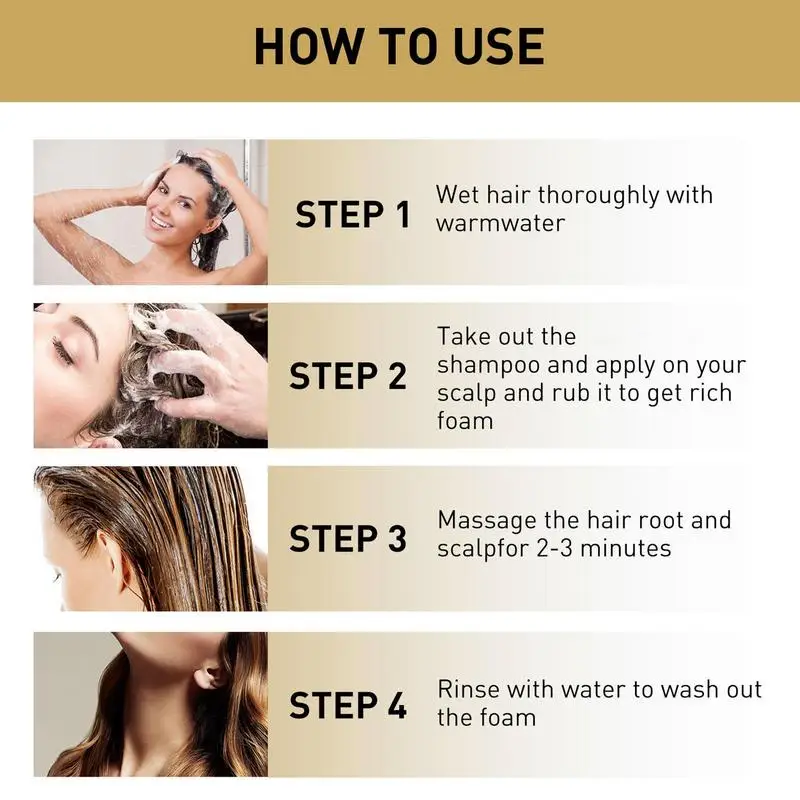 HOW TO USE

STEP 1 Wet hair thoroughly with warmwater

STEP 2 Take out the shampoo and apply on your scalp and rub it to get rich foam

STEP 3 Massage the hair root and scalpfor 2-3 minutes

STEP 4 Rinse with water to wash out the foam