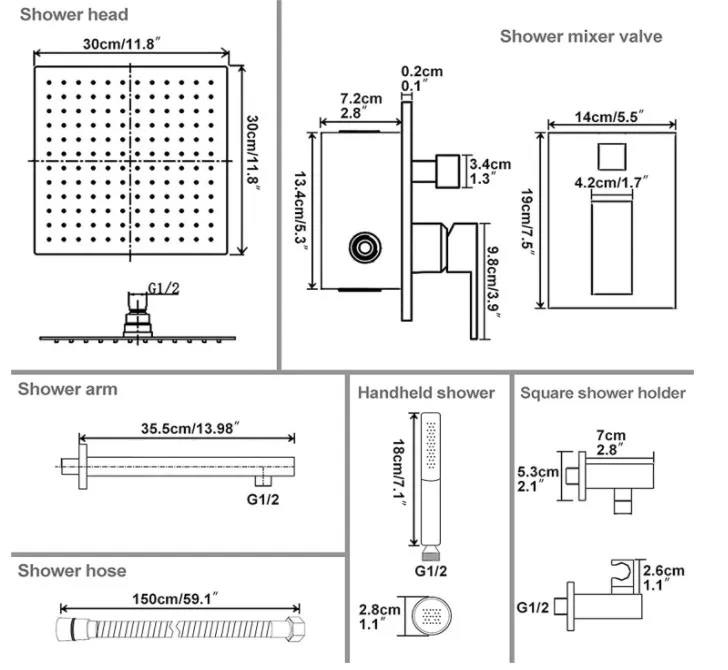 Shower head

30cm/11.8″

30cm/11.8″

G1/2

Shower mixer valve

0.2cm
0.1″

7.2cm
2.8″

13.4cm/5.3″

3.4cm
1.3″

9.8cm/3.9″

14cm/5.5″

4.2cm/1.7″

19cm/7.5″

Shower arm

35.5cm/13.98″

G1/2

Shower hose

150cm/59.1″

Handheld shower

18cm/7.1″

G1/2

2.8cm
1.1″

Square shower holder

7cm
2.8″

5.3cm
2.1″

2.6cm
1.1″

G1/2