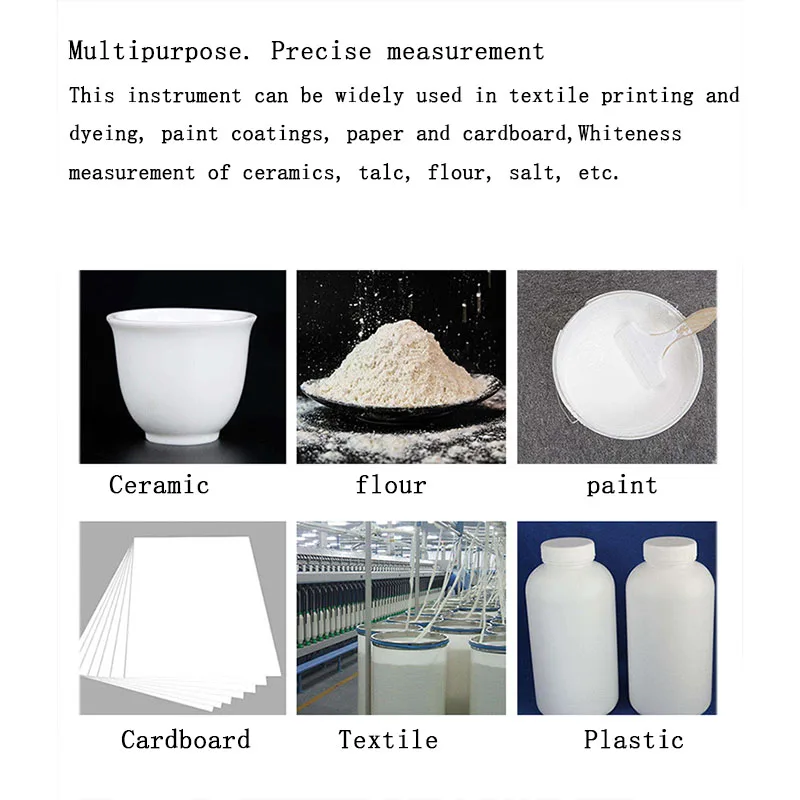 Multipurpose. Precise measurement

This instrument can be widely used in textile printing and dyeing, paint coatings, paper and cardboard,Whiteness measurement of ceramics, talc, flour, salt, etc.

Ceramic

flour

paint

Cardboard

Textile

Plastic