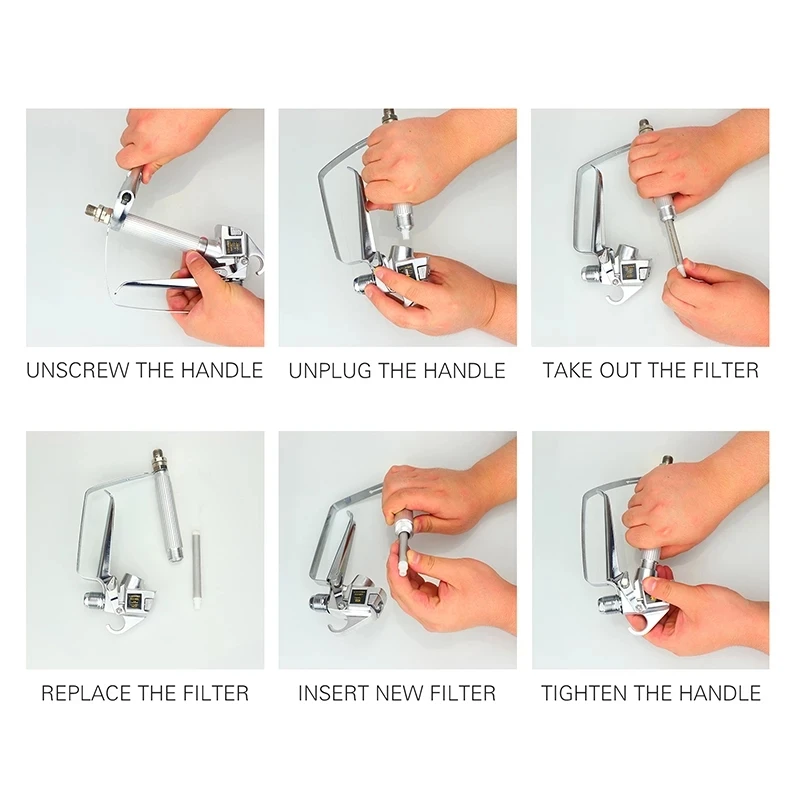 UNSCREW THE HANDLE

UNPLUG THE HANDLE

TAKE OUT THE FILTER

REPLACE THE FILTER

INSERT NEW FILTER

TIGHTEN THE HANDLE