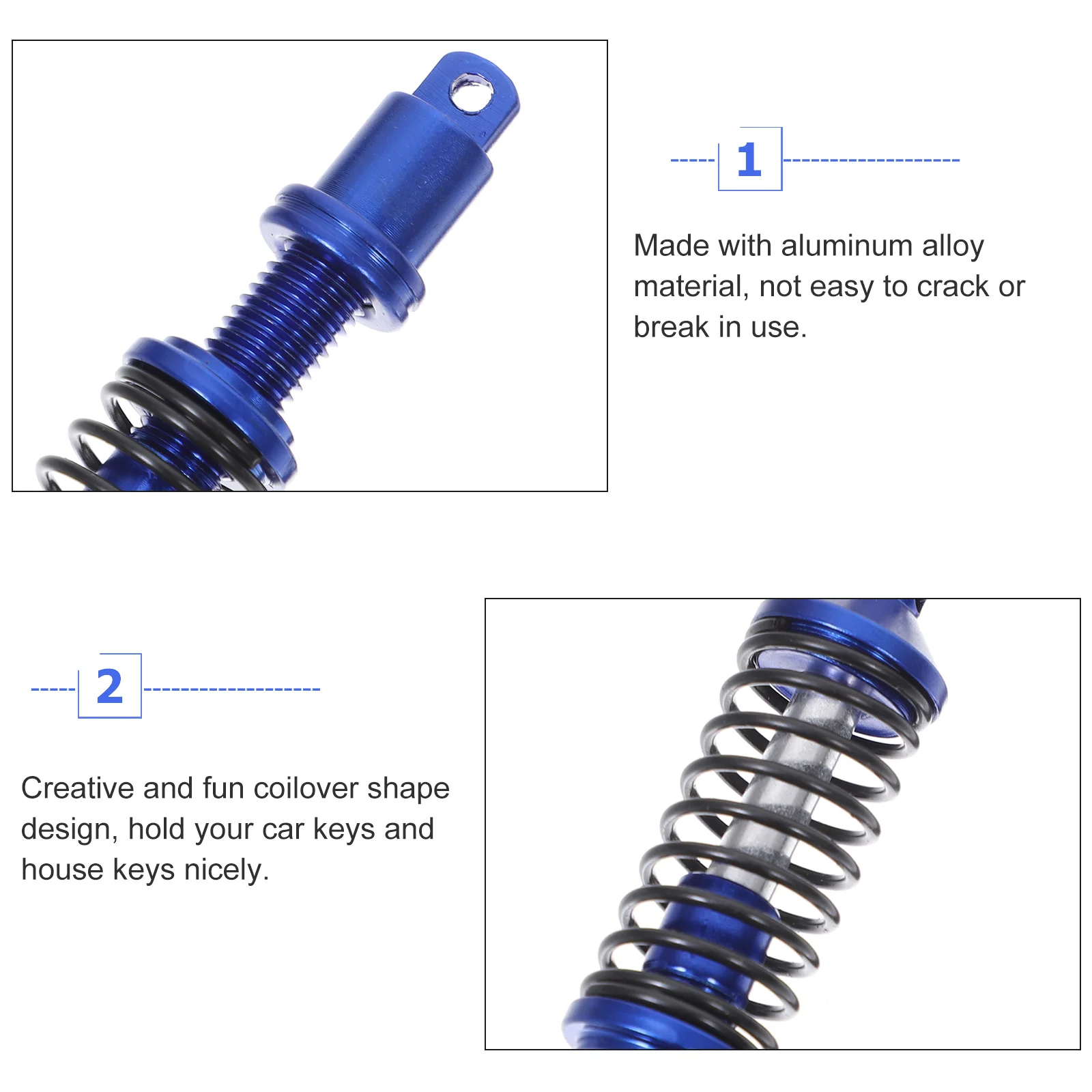 1

Made with aluminum alloy material, not easy to crack or break in use.

2

Creative and fun coilover shape design, hold your car keys and house keys nicely.