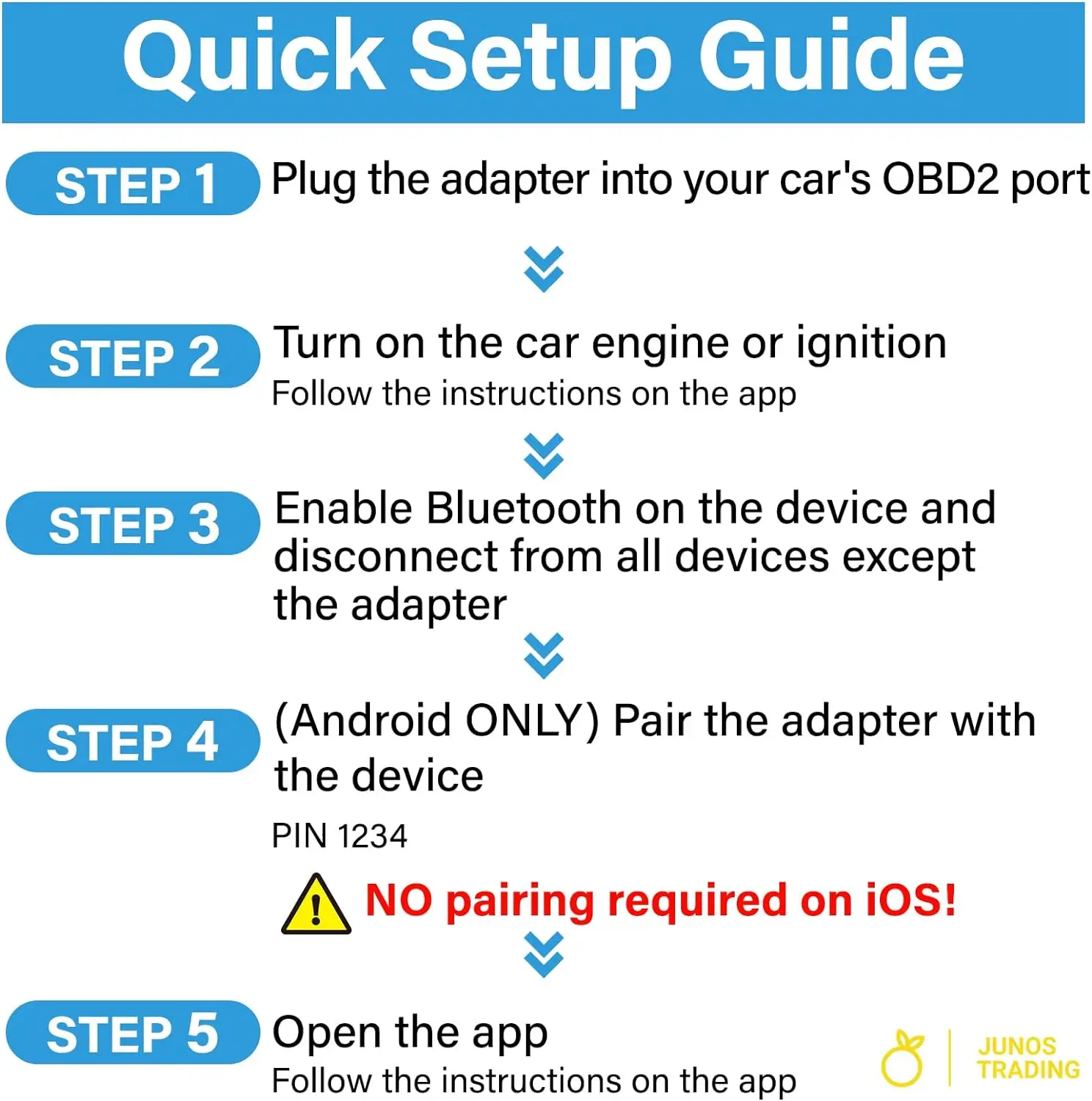 Quick Setup Guide

STEP 1 Plug the adapter into your car's OBD2 port

STEP 2 Turn on the car engine or ignition

Follow the instructions on the app

STEP 3 Enable Bluetooth on the device and disconnect from all devices except the adapter

STEP 4 (Android ONLY) Pair the adapter with the device

PIN 1234

NO pairing required on iOS!

STEP 5 Open the app

Follow the instructions on the app

JUNOS TRADING