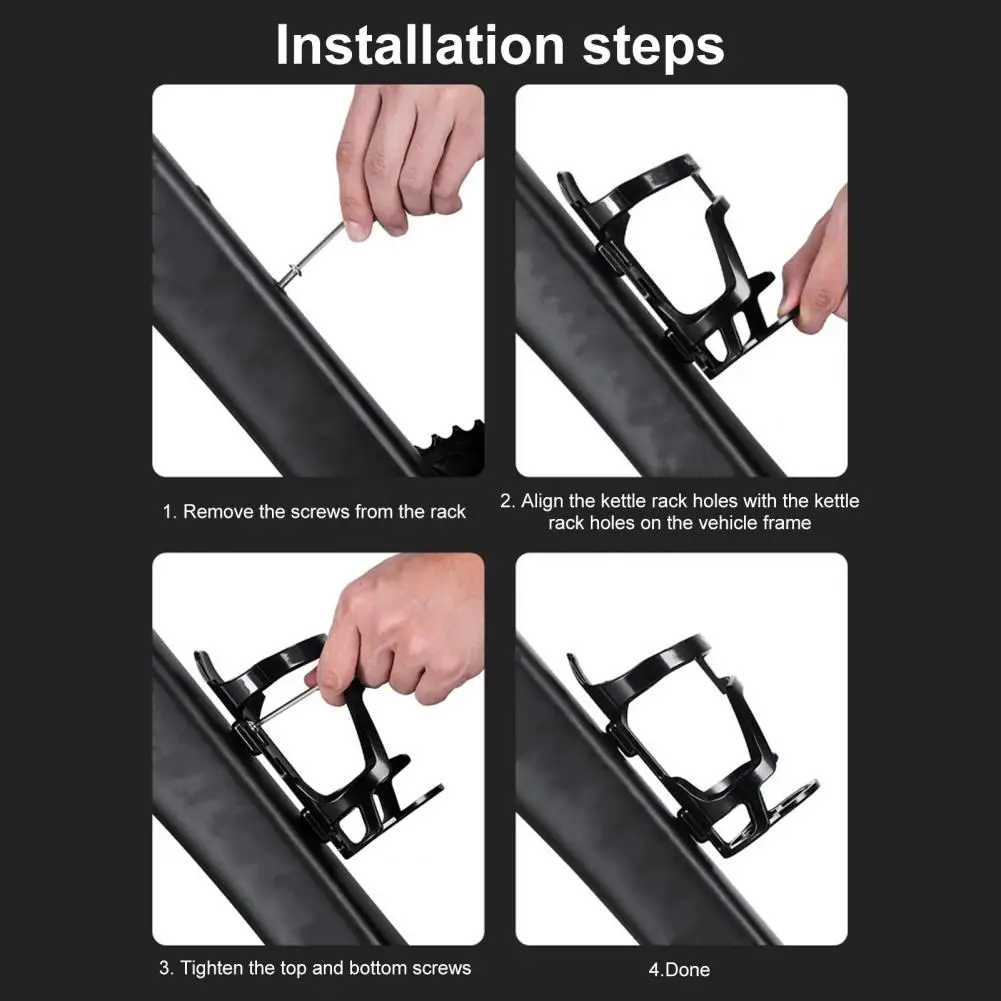 Installation steps

1. Remove the screws from the rack

2. Align the kettle rack holes with the kettle rack holes on the vehicle frame

3. Tighten the top and bottom screws

4.Done