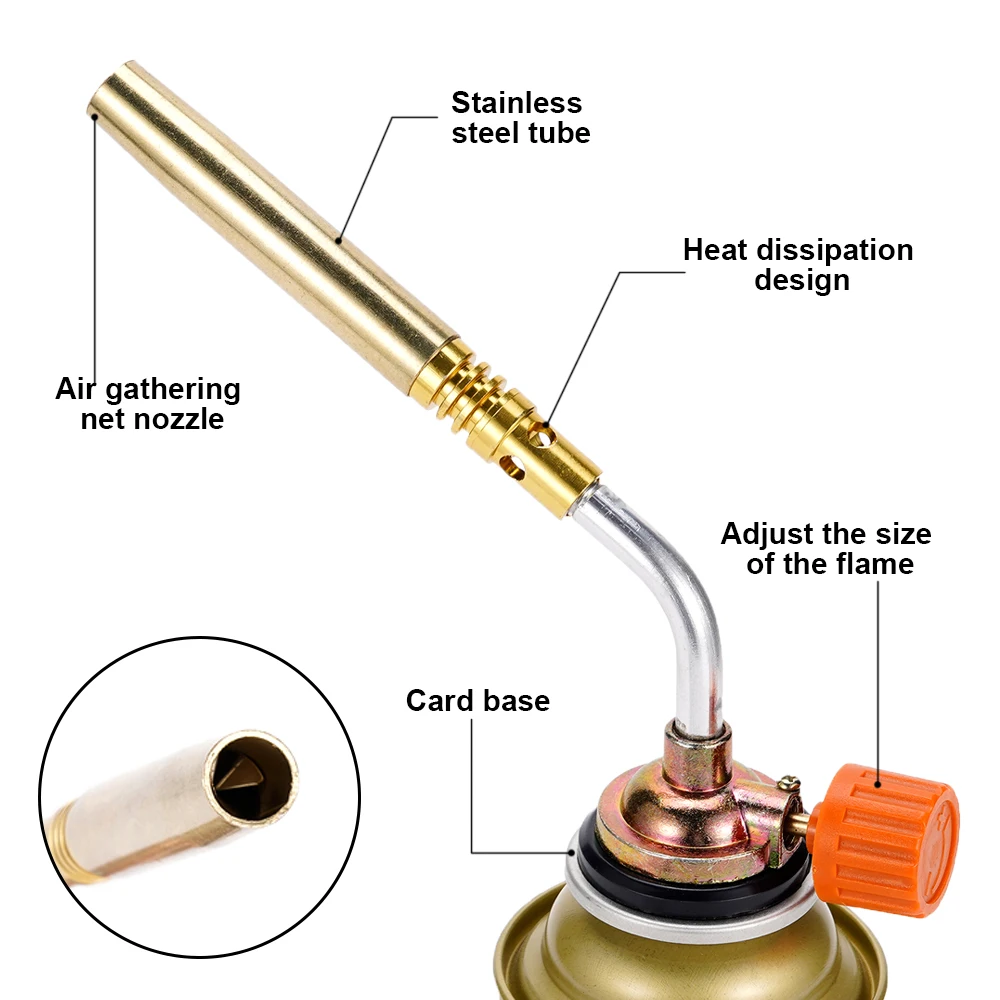 Stainless steel tube

Heat dissipation design

Air gathering net nozzle

Adjust the size of the flame

Card base