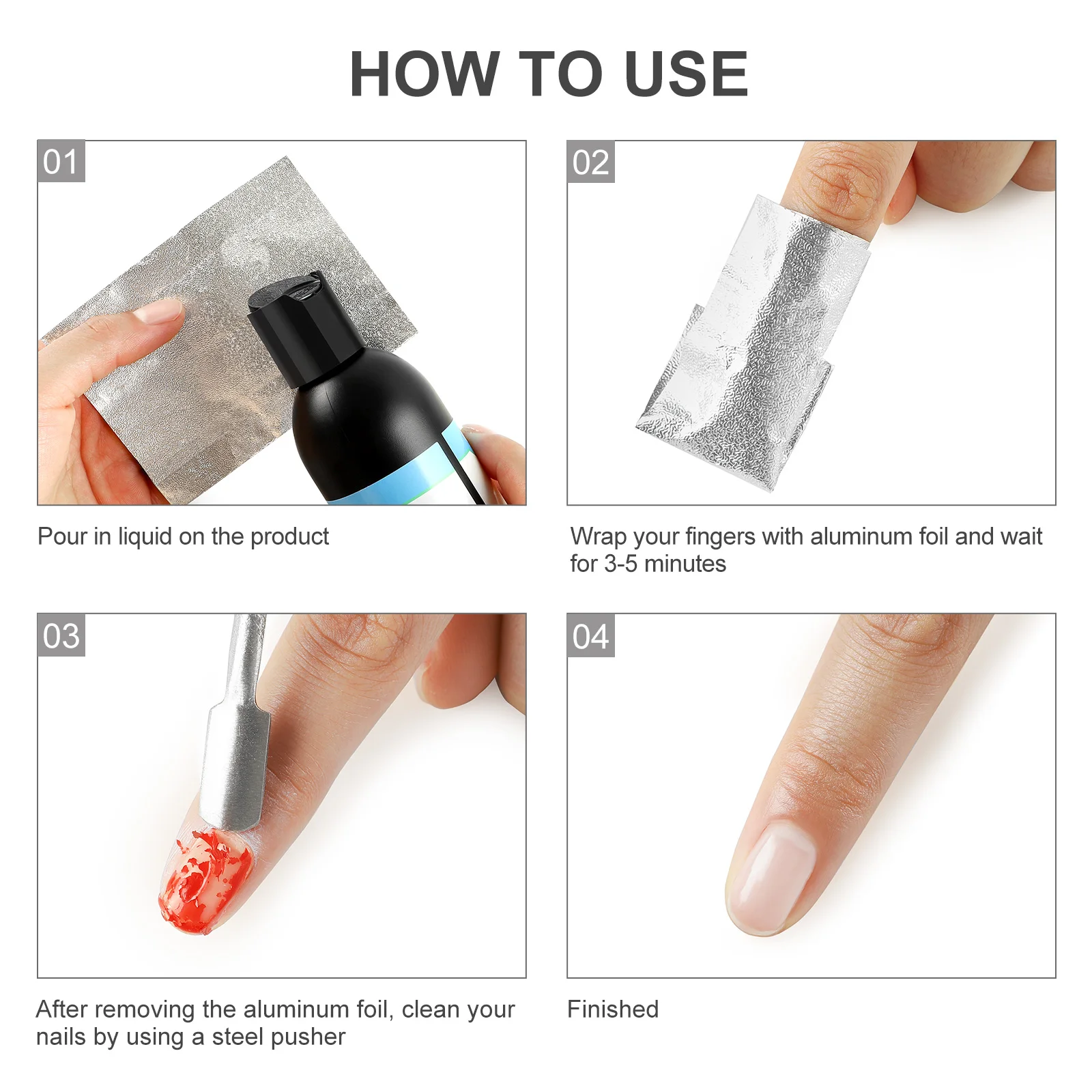 HOW TO USE

01

Pour in liquid on the product

02

Wrap your fingers with aluminum foil and wait for 3-5 minutes

03

After removing the aluminum foil, clean your nails by using a steel pusher

04

Finished