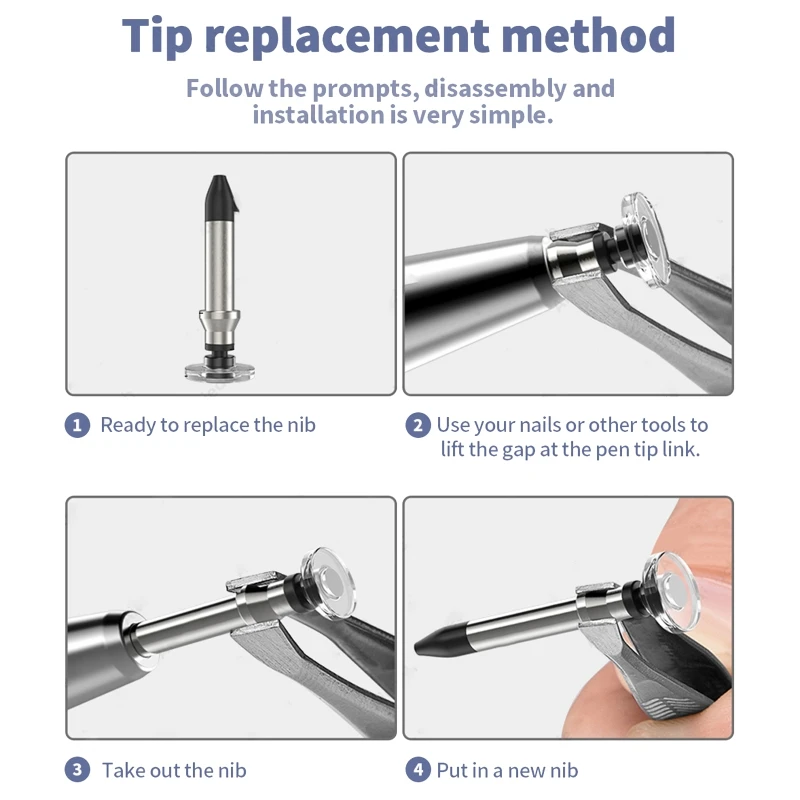 Tip replacement method

Follow the prompts, disassembly and installation is very simple.

1 Ready to replace the nib

2 Use your nails or other tools to lift the gap at the pen tip link.

3 Take out the nib

4 Put in a new nib