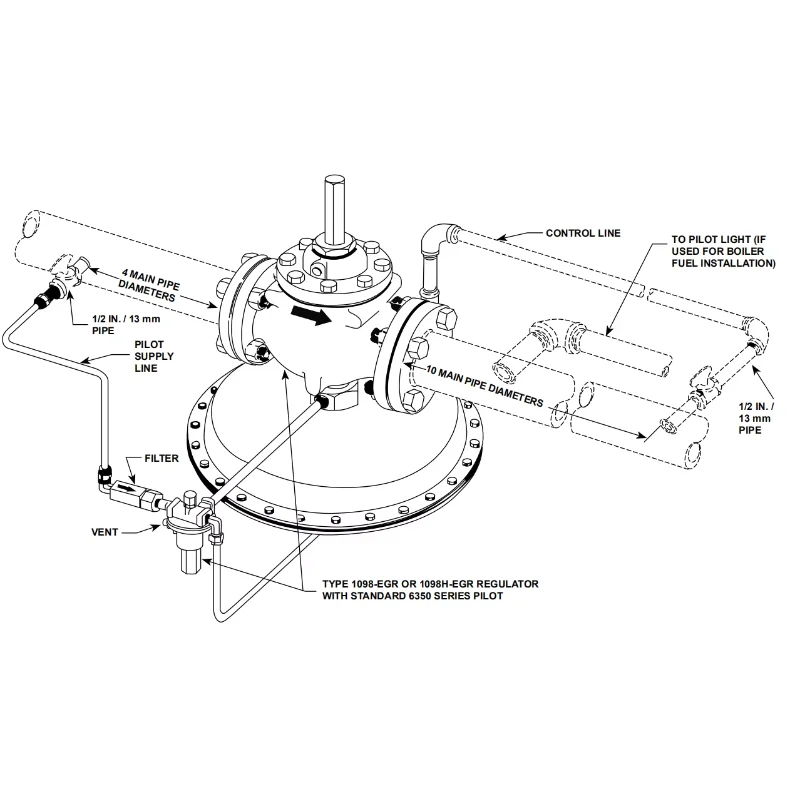 CONTROL LINE

TO PILOT LIGHT (IF USED FOR BOILER FUEL INSTALLATION)

4 MAIN PIPE DIAMETERS

1/2 IN. / 13 mm PIPE

PILOT SUPPLY LINE

10 MAIN PIPE DIAMETERS

1/2 IN. / 13 mm PIPE

FILTER

VENT

TYPE 1098-EGR OR 1098H-EGR REGULATOR WITH STANDARD 6350 SERIES PILOT