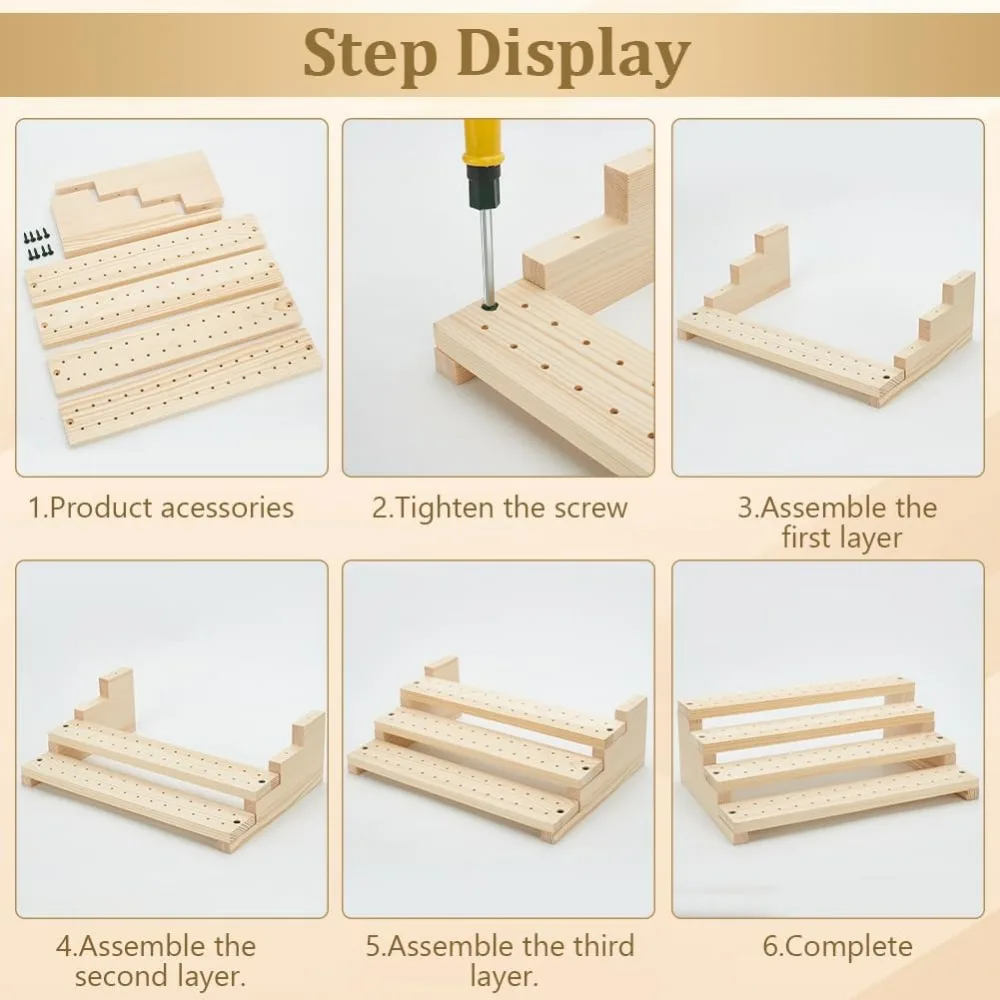 Step Display

1.Product acessories

2.Tighten the screw

3.Assemble the first layer

4.Assemble the second layer.

5.Assemble the third layer.

6.Complete