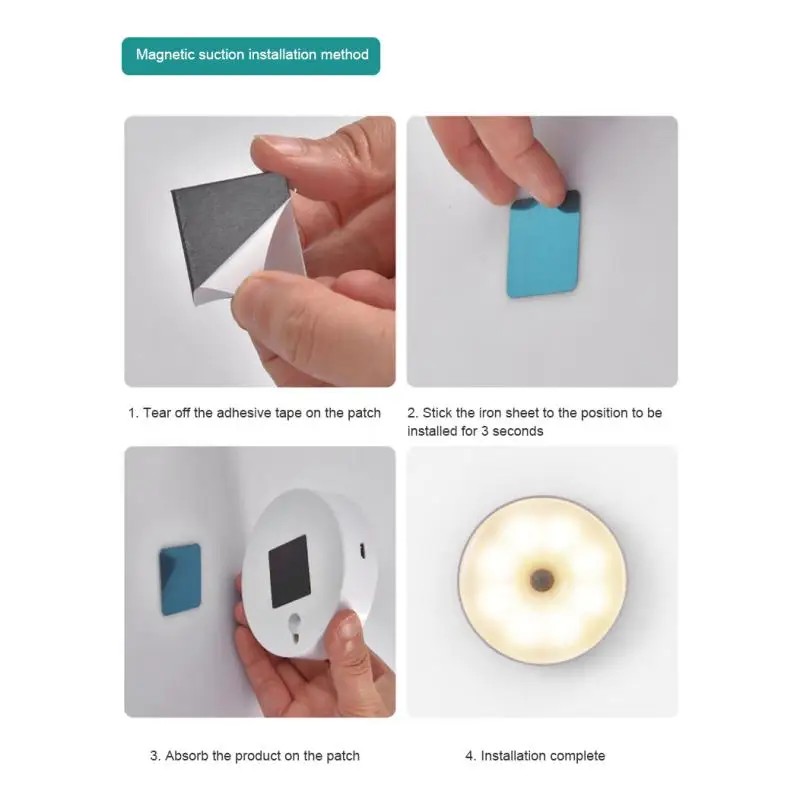 Magnetic suction installation method

1. Tear off the adhesive tape on the patch

2. Stick the iron sheet to the position to be installed for 3 seconds

3. Absorb the product on the patch

4. Installation complete