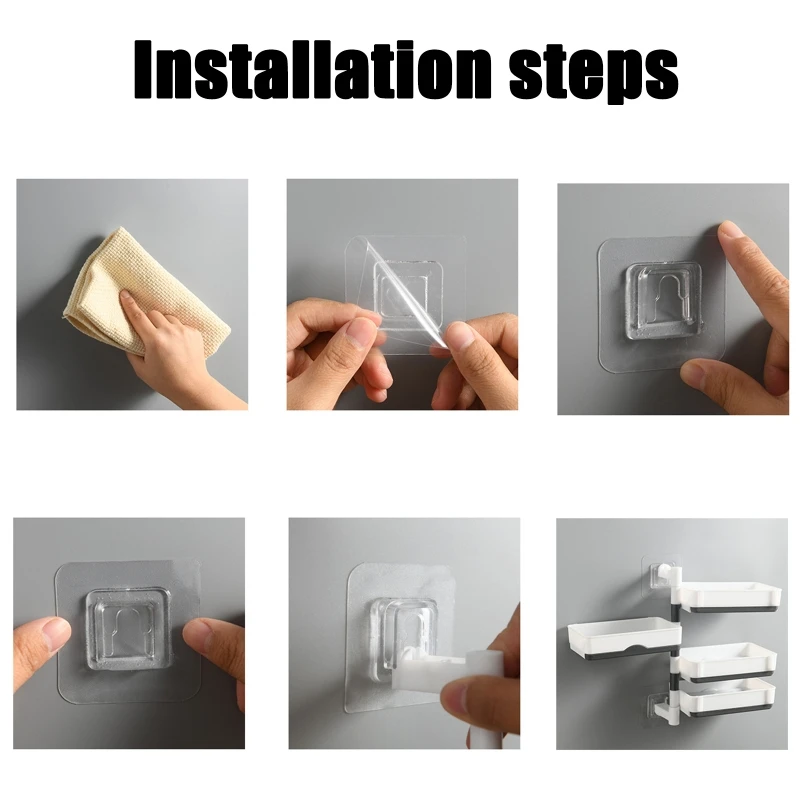 Installation steps