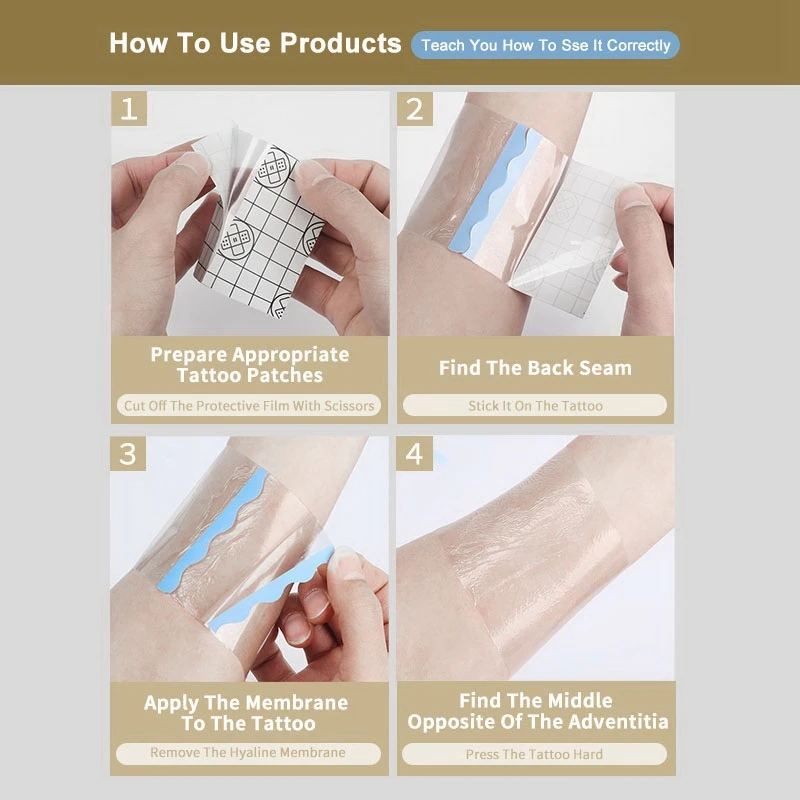 How To Use Products
Teach You How To Sse It Correctly

1
Prepare Appropriate Tattoo Patches
Cut Off The Protective Film With Scissors

2
Find The Back Seam
Stick It On The Tattoo

3
Apply The Membrane To The Tattoo
Remove The Hyaline Membrane

4
Find The Middle Opposite Of The Adventitia
Press The Tattoo Hard