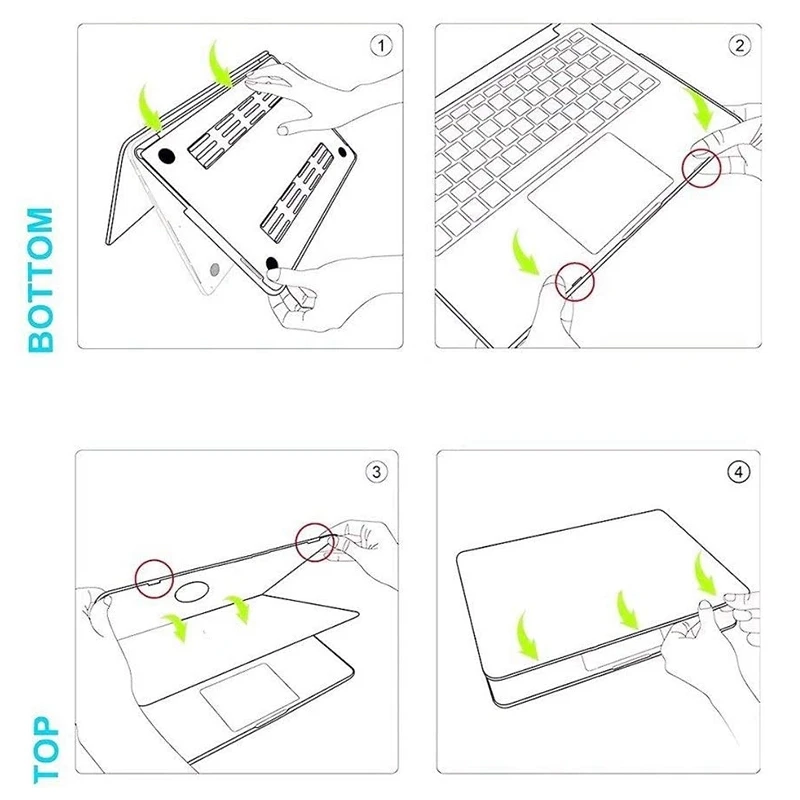 BOTTOM

1

2

TOP

3

4