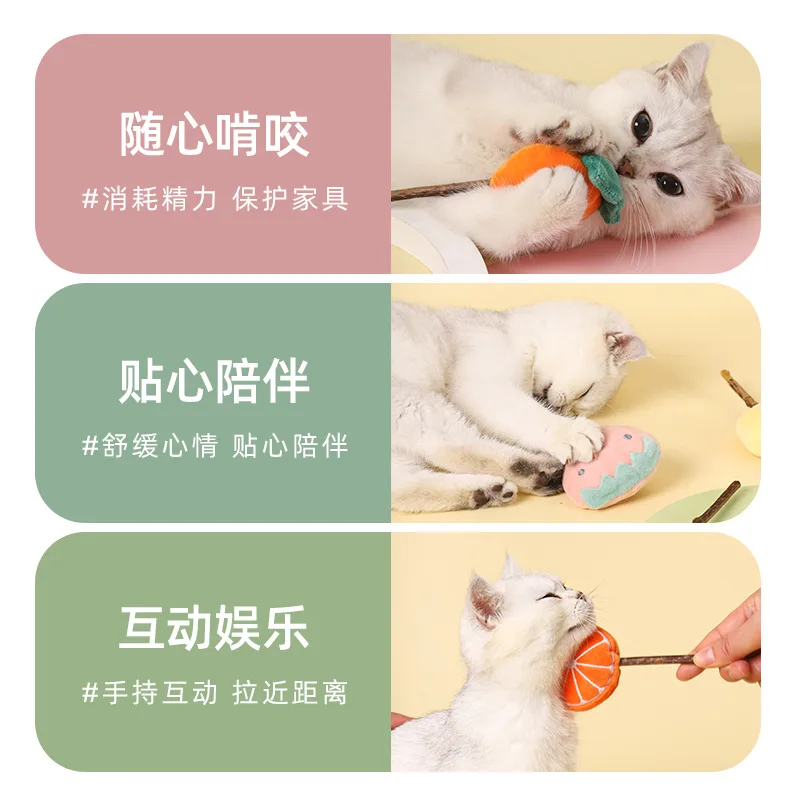 随心啃咬

#消耗精力 保护家具

贴心陪伴

#舒缓心情 贴心陪伴

互动娱乐

#手持互动 拉近距离