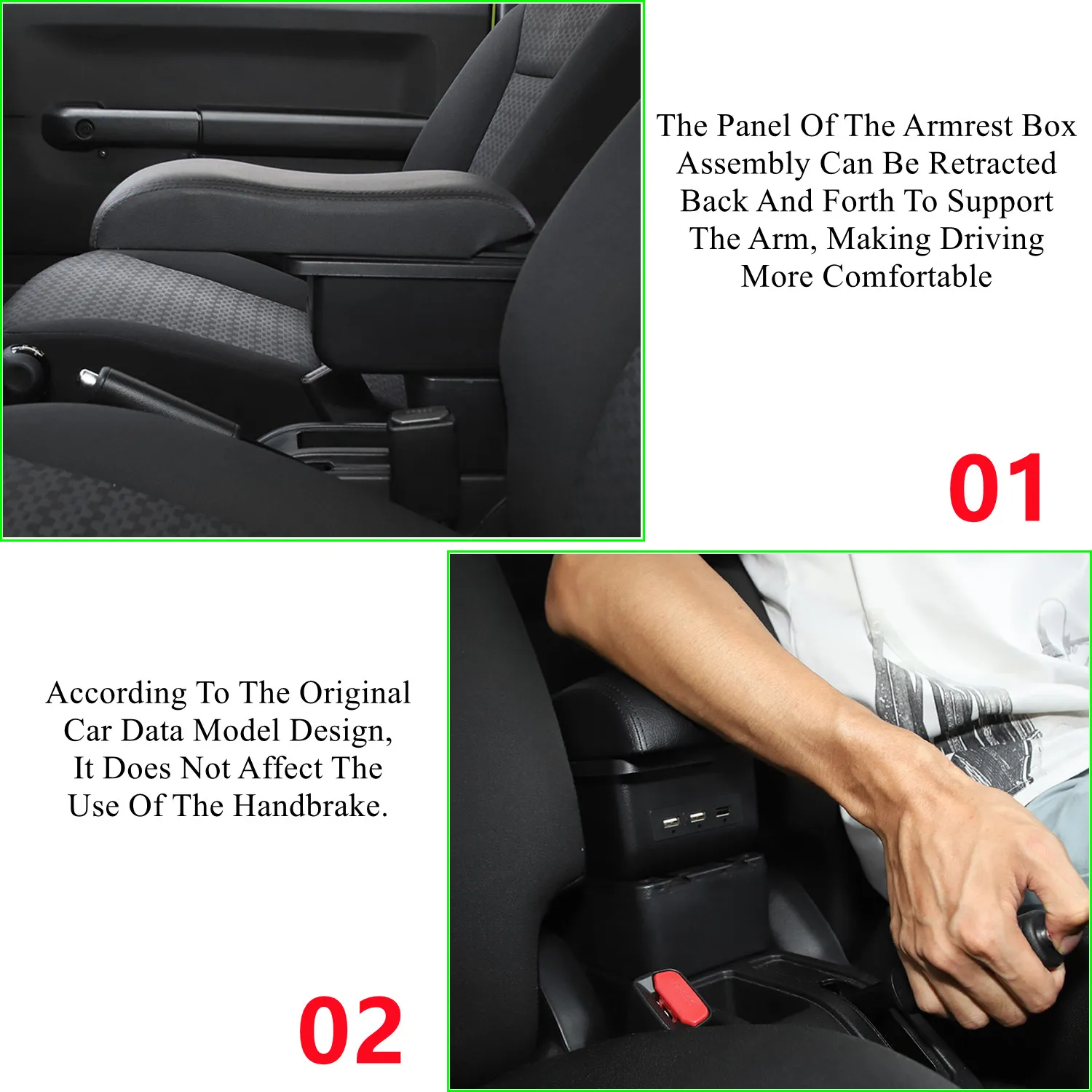 The Panel Of The Armrest Box Assembly Can Be Retracted Back And Forth To Support The Arm, Making Driving More Comfortable

01

According To The Original Car Data Model Design, It Does Not Affect The Use Of The Handbrake.

02