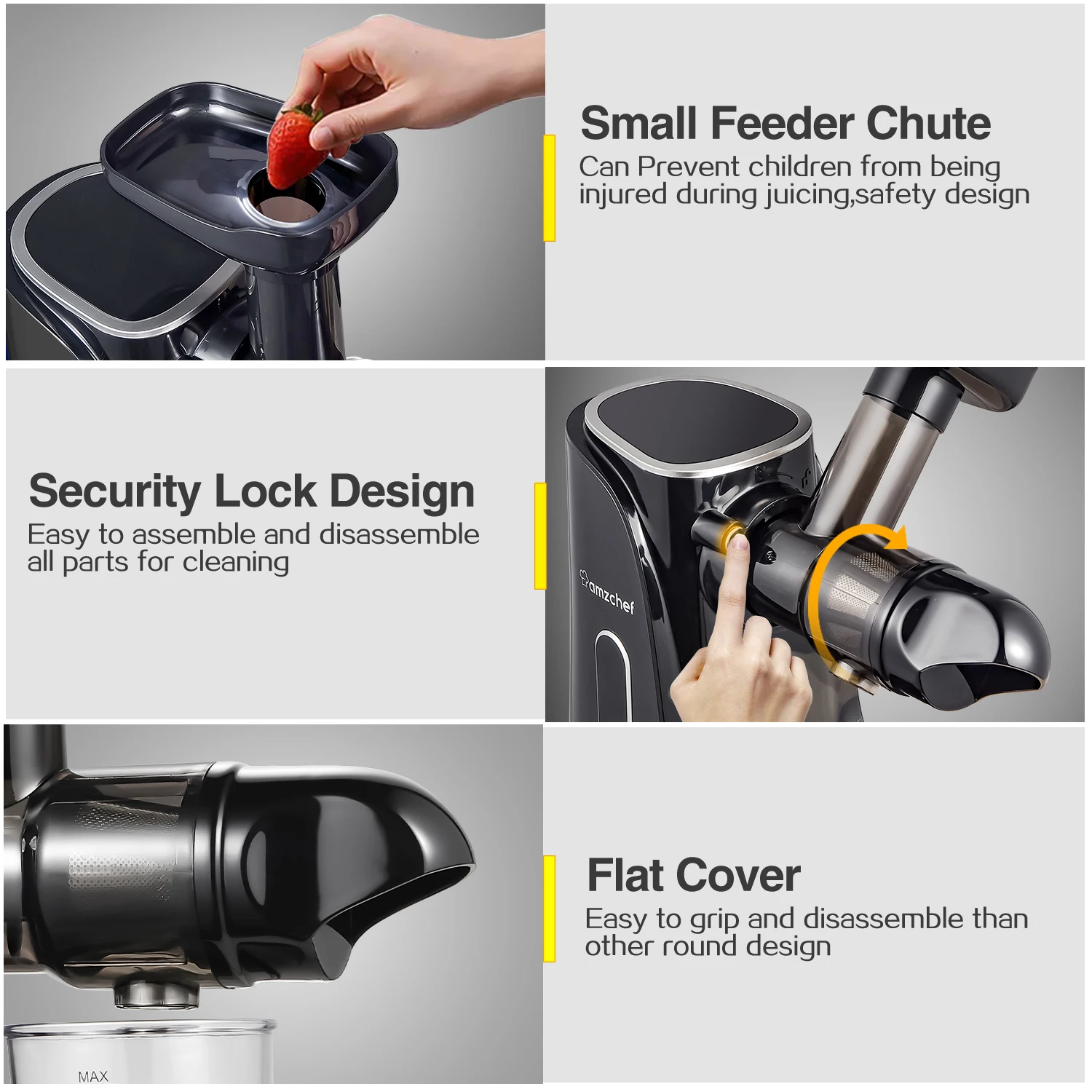 Small Feeder Chute
Can Prevent children from being injured during juicing,safety design

Security Lock Design
Easy to assemble and disassemble all parts for cleaning

amzchef

Flat Cover
Easy to grip and disassemble than other round design

MAX