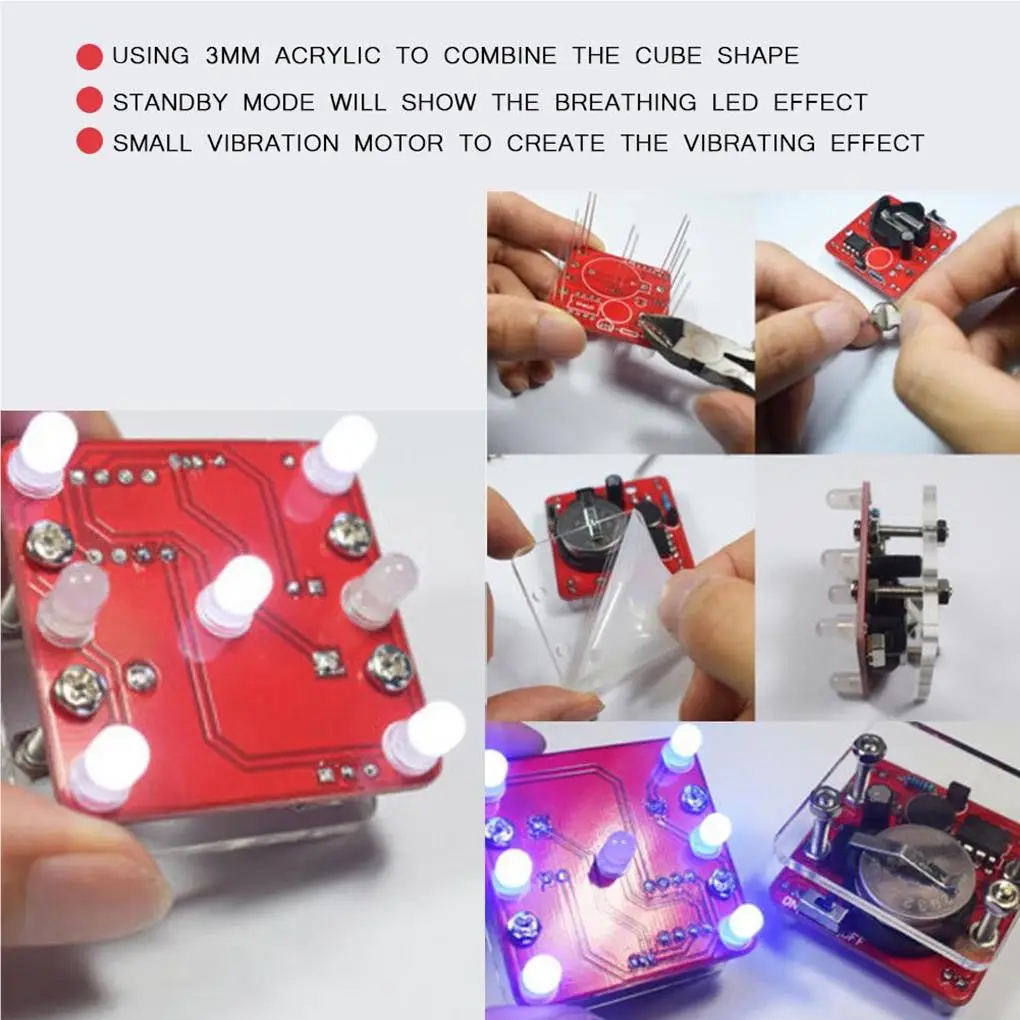 USING 3MM ACRYLIC TO COMBINE THE CUBE SHAPE
STANDBY MODE WILL SHOW THE BREATHING LED EFFECT
SMALL VIBRATION MOTOR TO CREATE THE VIBRATING EFFECT