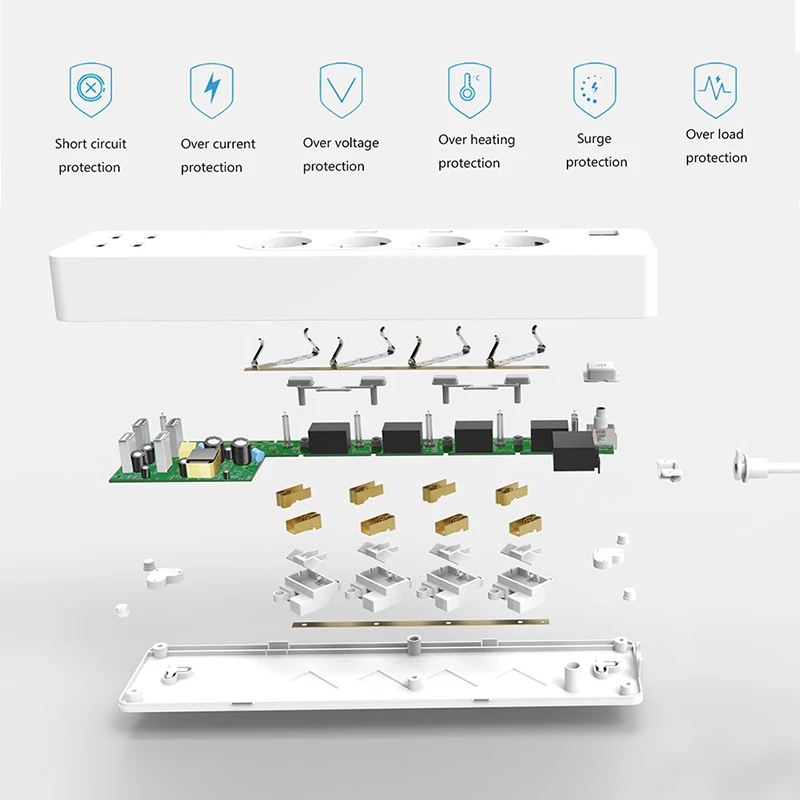 Short circuit protection

Over current protection

Over voltage protection

Over heating protection

Surge protection

Over load protection