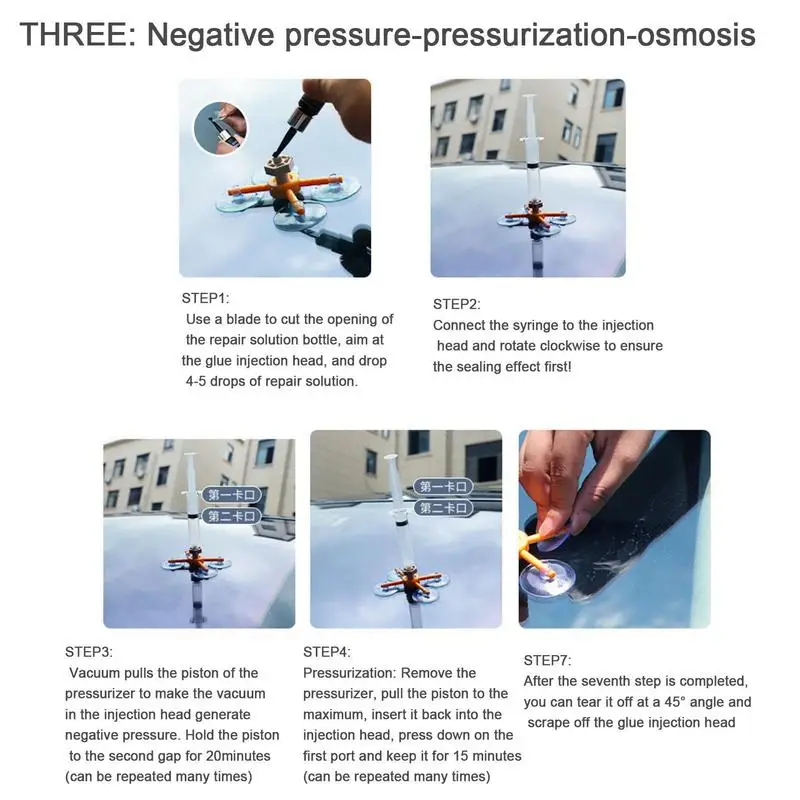 THREE: Negative pressure-pressurization-osmosis

STEP1:
Use a blade to cut the opening of the repair solution bottle, aim at the glue injection head, and drop 4-5 drops of repair solution.

STEP2:
Connect the syringe to the injection head and rotate clockwise to ensure the sealing effect first!

第一卡口
第二卡口

第一卡口
第二卡口

STEP3:
Vacuum pulls the piston of the pressurizer to make the vacuum in the injection head generate negative pressure. Hold the piston to the second gap for 20minutes (can be repeated many times)

STEP4:
Pressurization: Remove the pressurizer, pull the piston to the maximum, insert it back into the injection head, press down on the first port and keep it for 15 minutes (can be repeated many times)

STEP7:
After the seventh step is completed, you can tear it off at a 45° angle and scrape off the glue injection head