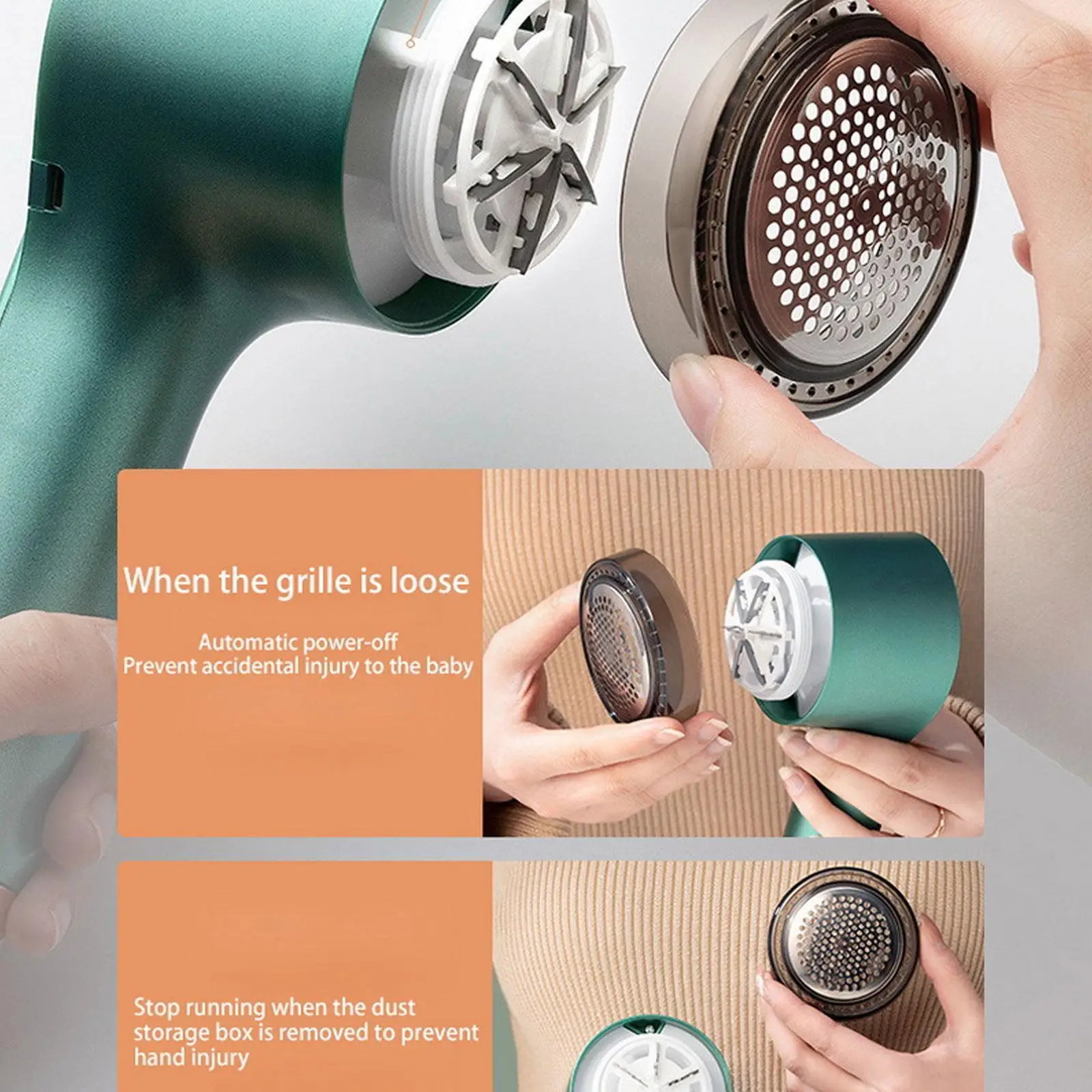 When the grille is loose

Automatic power-off
Prevent accidental injury to the baby

Stop running when the dust storage box is removed to prevent hand injury